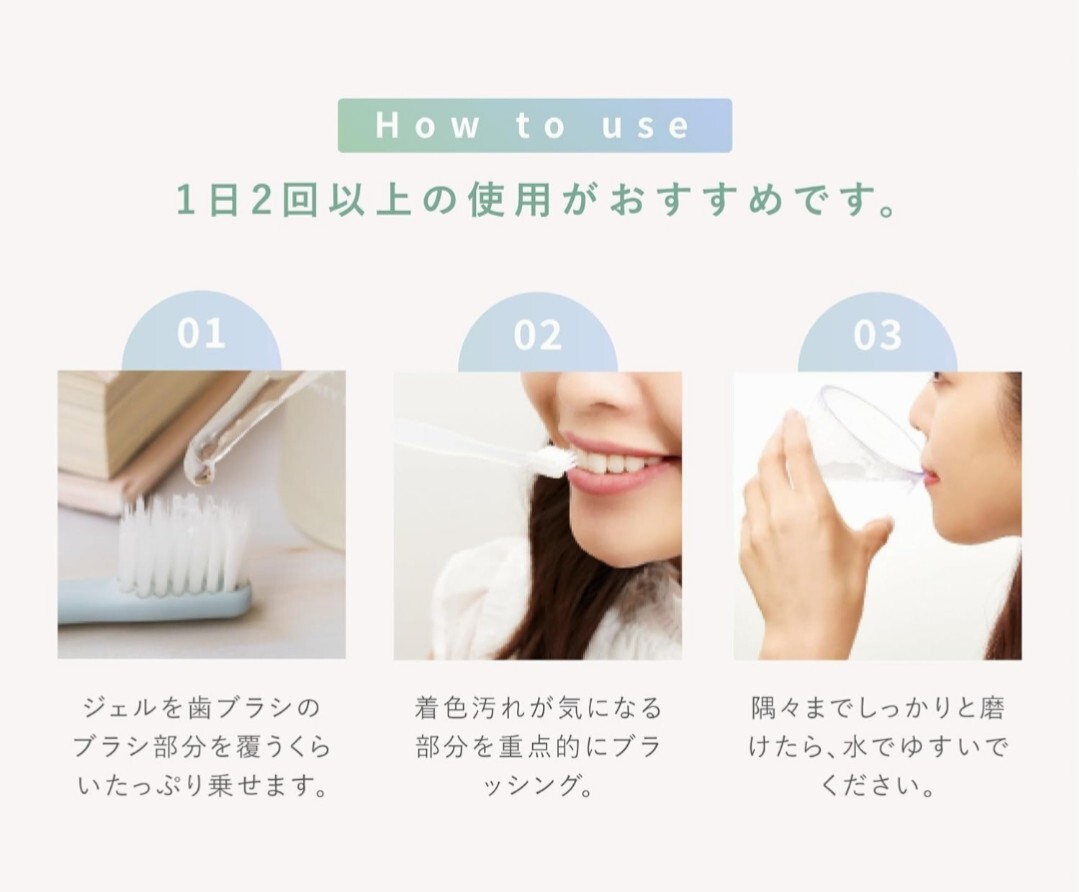 How to use

1日2回以上の使用がおすすめです。

01

ジェルを歯ブラシのブラシ部分を覆うくらいたっぷり乗せます。

02

着色汚れが気になる部分を重点的にブラッシング。

03

隅々までしっかりと磨けたら、水でゆすいでください。