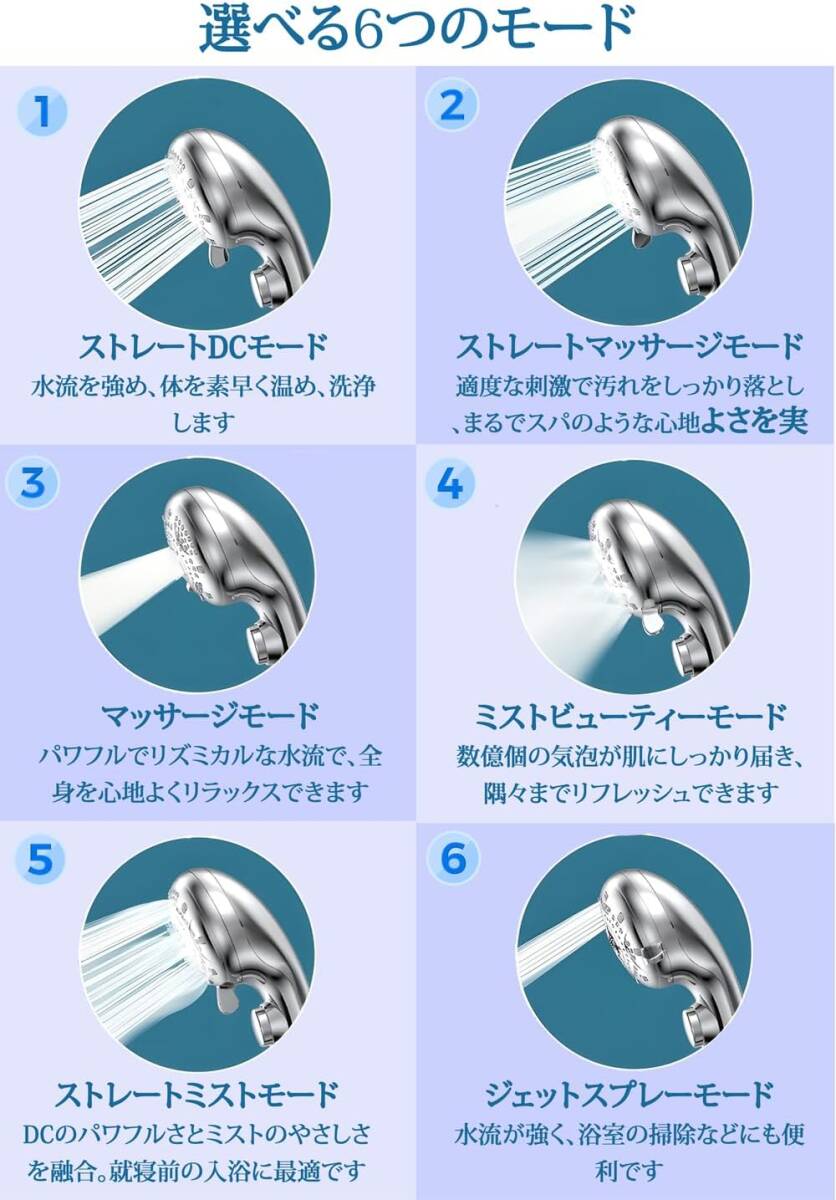 選べる6つのモード

1

ストレートDCモード
水流を強め、体を素早く温め、洗浄します

2

ストレートマッサージモード
適度な刺激で汚れをしっかり落とし、まるでスパのような心地よさを実

3

マッサージモード
パワフルでリズミカルな水流で、全身を心地よくリラックスできます

4

ミストビューティーモード
数億個の気泡が肌にしっかり届き、隅々までリフレッシュできます

5

ストレートミストモード
DCのパワフルさとミストのやさしさを融合。就寝前の入浴に最適です

6

ジェットスプレーモード
水流が強く、浴室の掃除などにも便利です