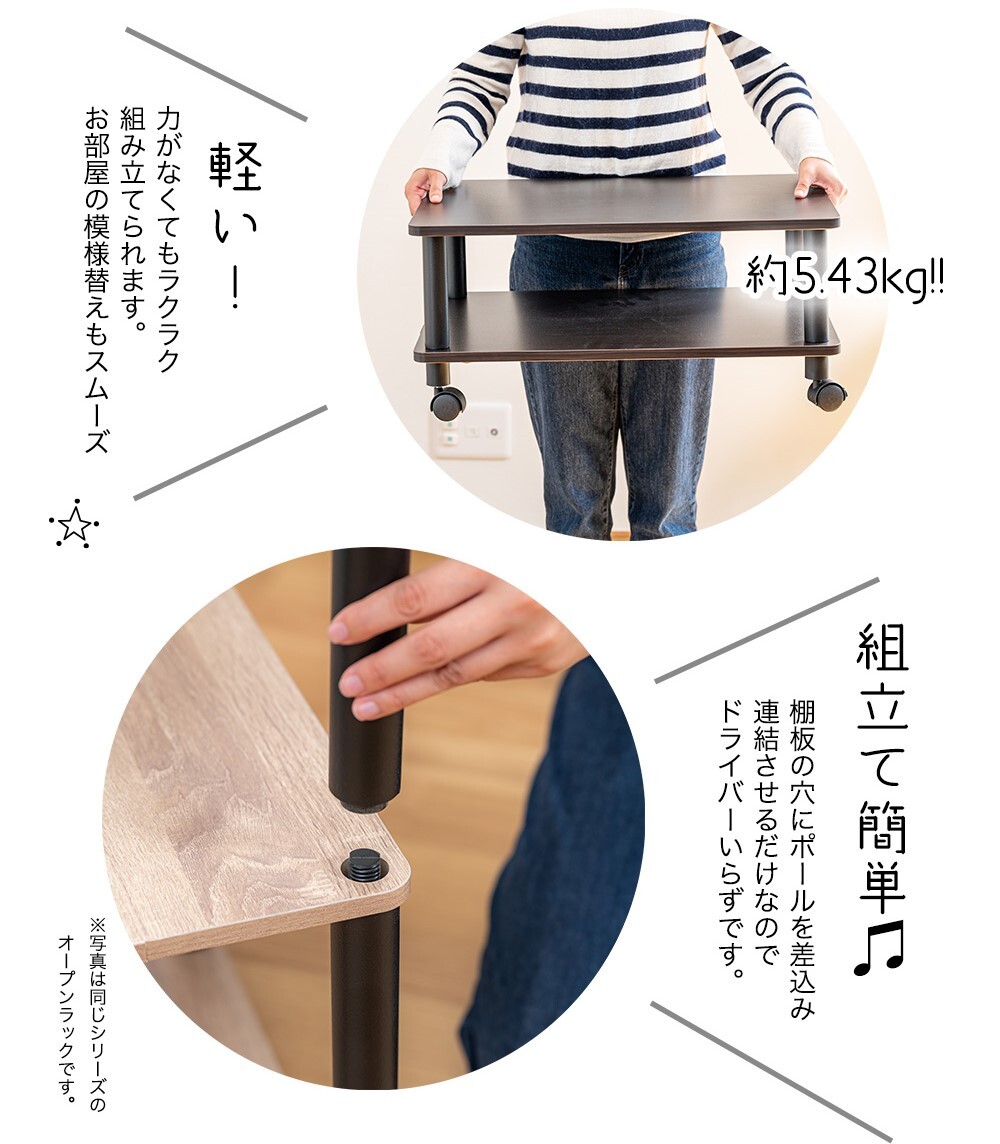 軽い！

力がなくてもラクラク
組み立てられます。
お部屋の模様替えもスムーズ

約5.43kg!!

組立て簡単♫

棚板の穴にポールを差込み
連結させるだけなので
ドライバーいらずです。

※写真は同じシリーズの
オープンラックです。