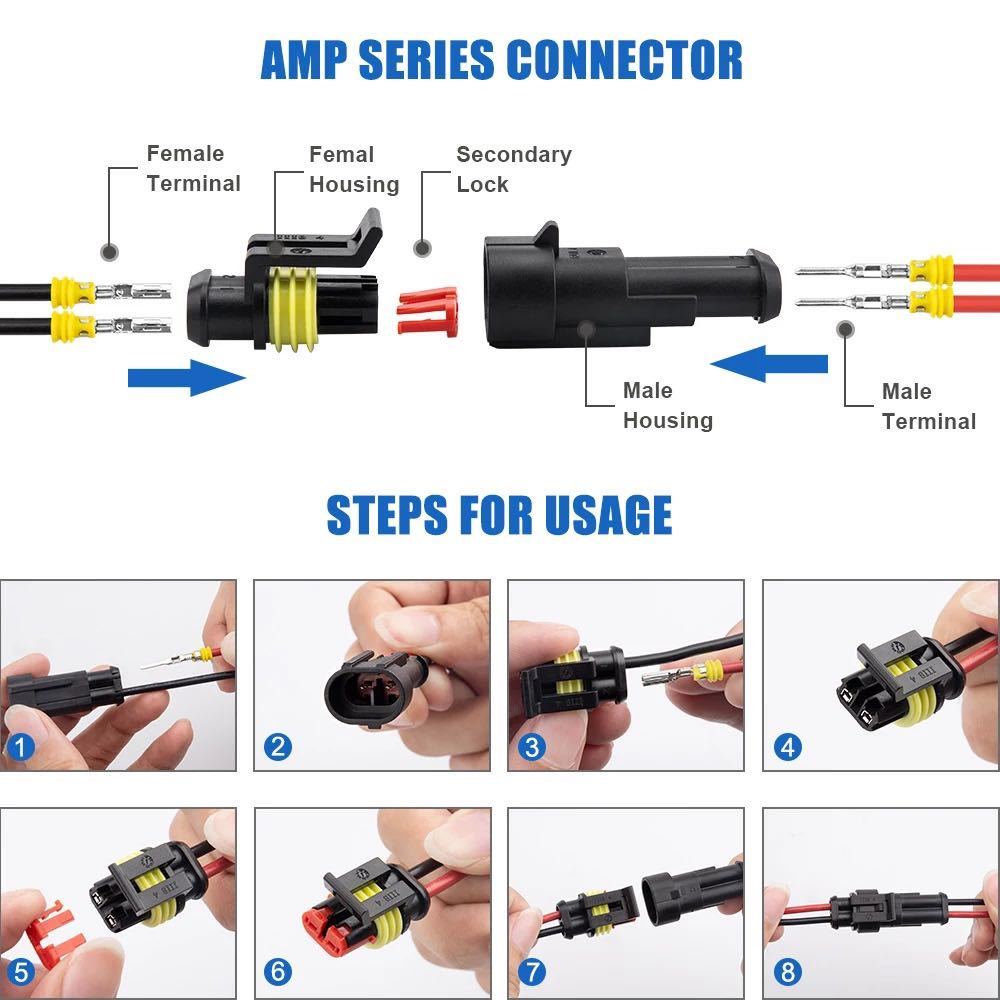 AMP SERIES CONNECTOR

Female Terminal

Femal Housing

Secondary Lock

Male Housing

Male Terminal

STEPS FOR USAGE

1

2

3

4

5

6

7

8