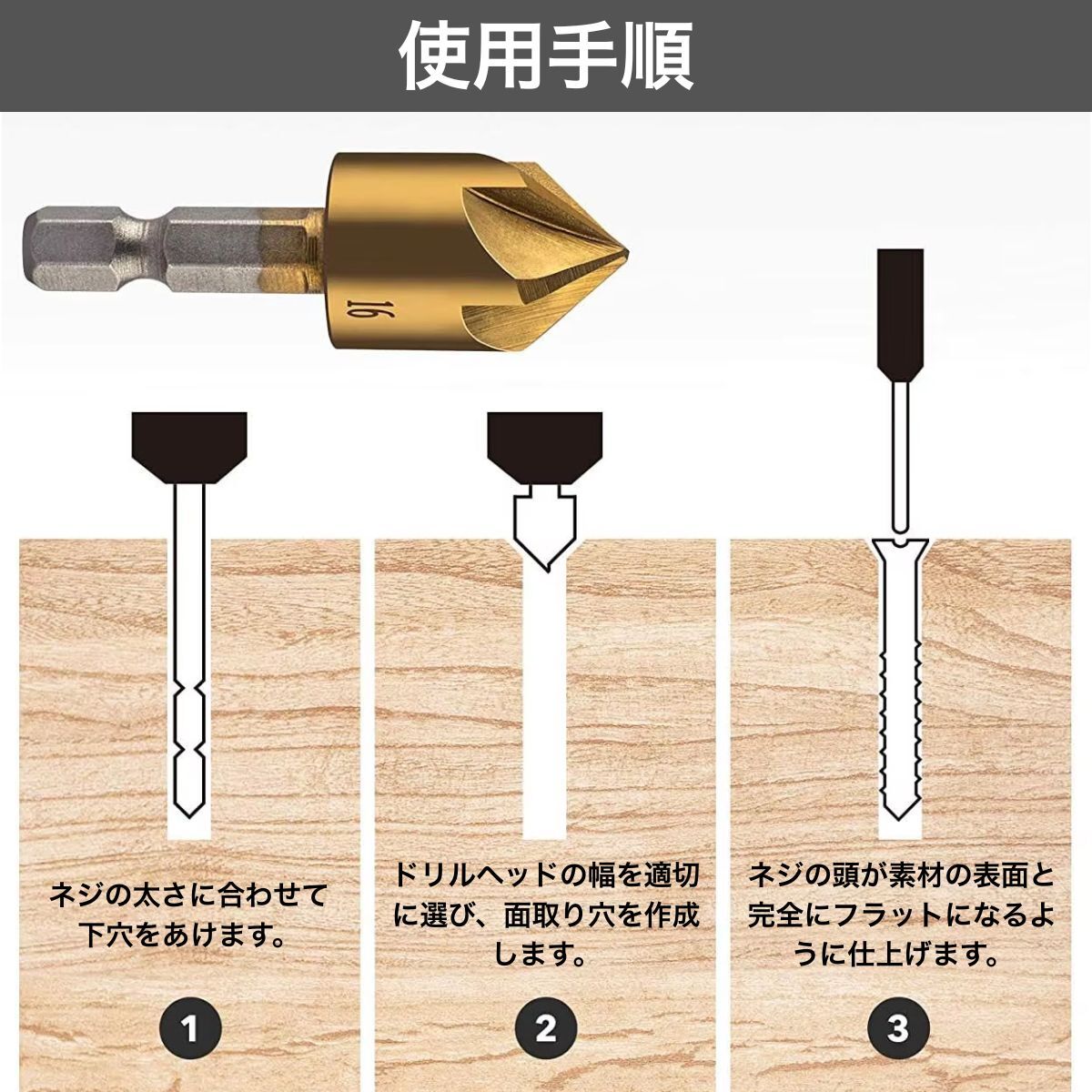 使用手順

16

ネジの太さに合わせて下穴をあけます。

1

ドリルヘッドの幅を適切に選び、面取り穴を作成します。

2

ネジの頭が素材の表面と完全にフラットになるように仕上げます。

3