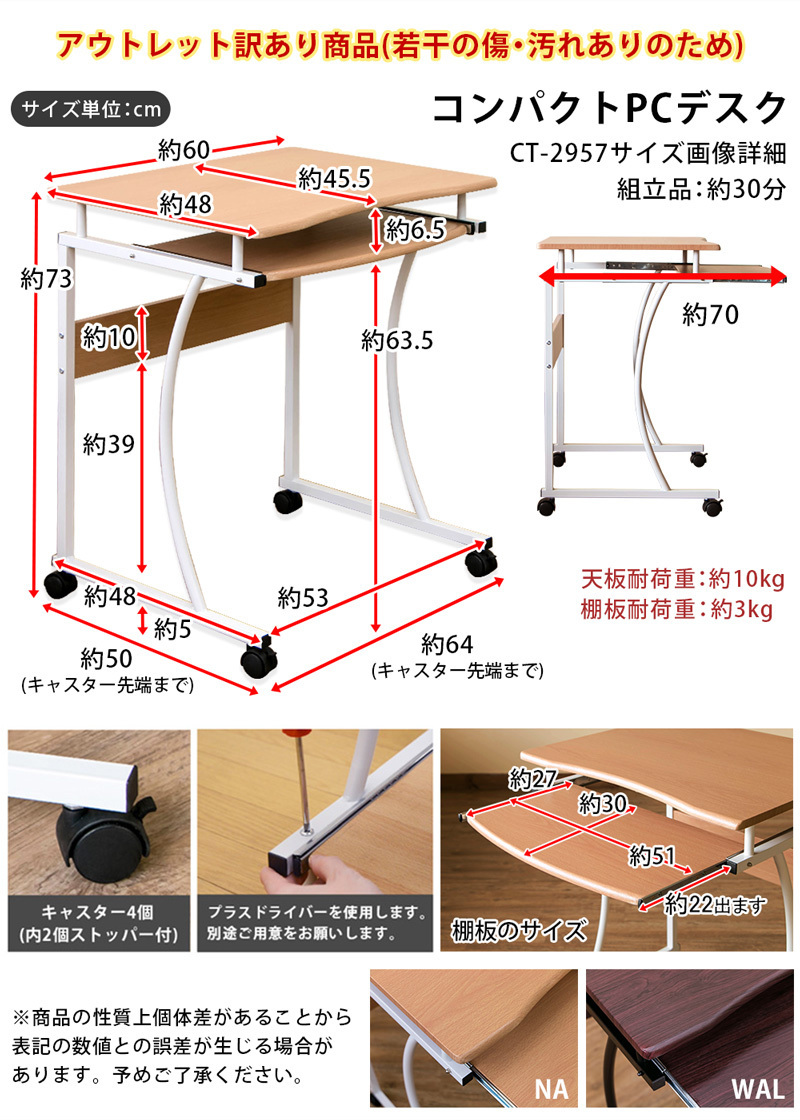 アウトレット訳あり商品(若干の傷・汚れありのため)

サイズ単位：cm

コンパクトPCデスク
CT-2957サイズ画像詳細
組立品：約30分

約60
約45.5
約48
約6.5
約73
約10
約63.5
約39
約48
約53
約5
約50
(キャスター先端まで)
約64
(キャスター先端まで)

約70

天板耐荷重：約10kg
棚板耐荷重：約3kg

キャスター4個
(内2個ストッパー付)

プラスドライバーを使用します。
別途ご用意をお願いします。

約27
約30
約51
約22出ます
棚板のサイズ

※商品の性質上個体差があることから表記の数値との誤差が生じる場合があります。予めご了承ください。

NA
WAL