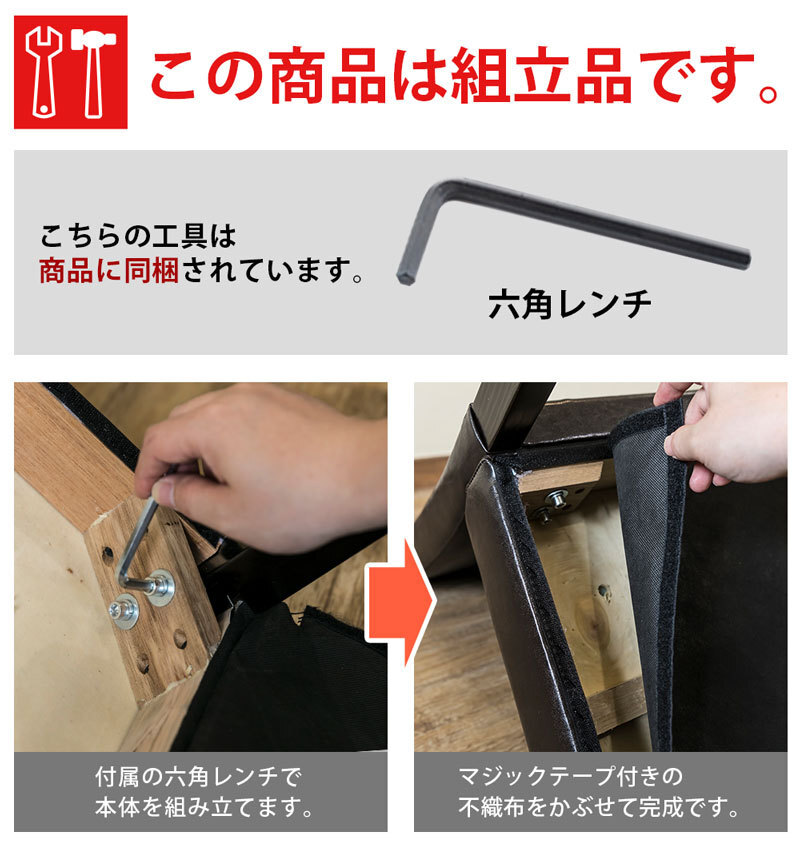 この商品は組立品です。

こちらの工具は
商品に同梱されています。

六角レンチ

付属の六角レンチで
本体を組み立てます。

マジックテープ付きの
不織布をかぶせて完成です。