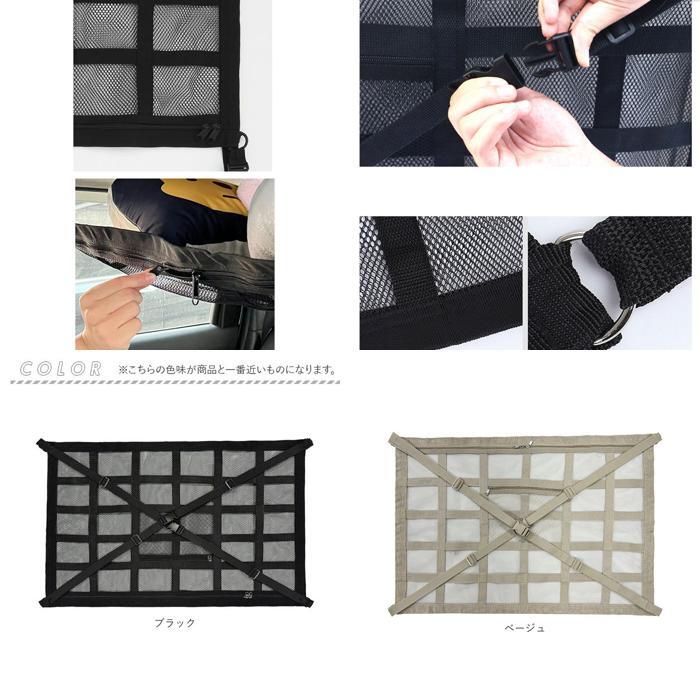 COLOR ※こちらの色味が商品と一番近いものになります。

ブラック

ベージュ