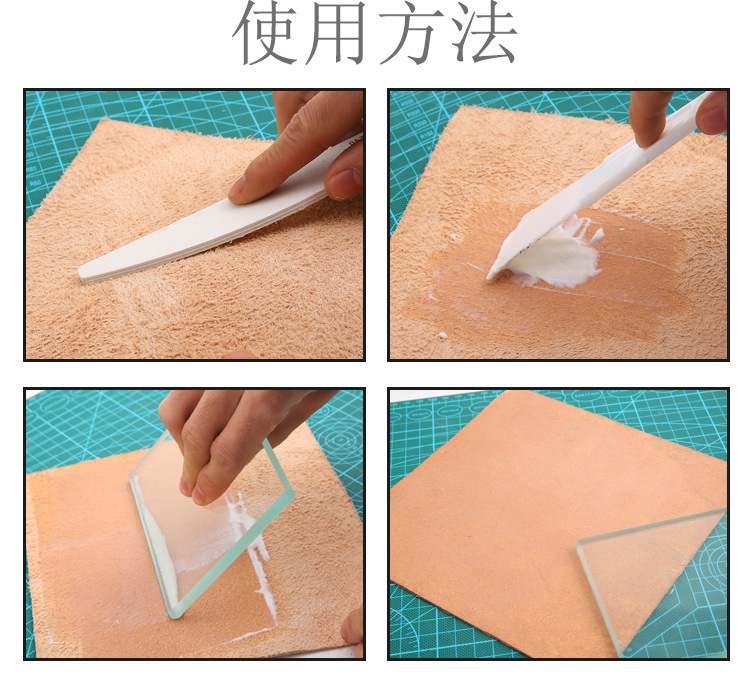 使用方法