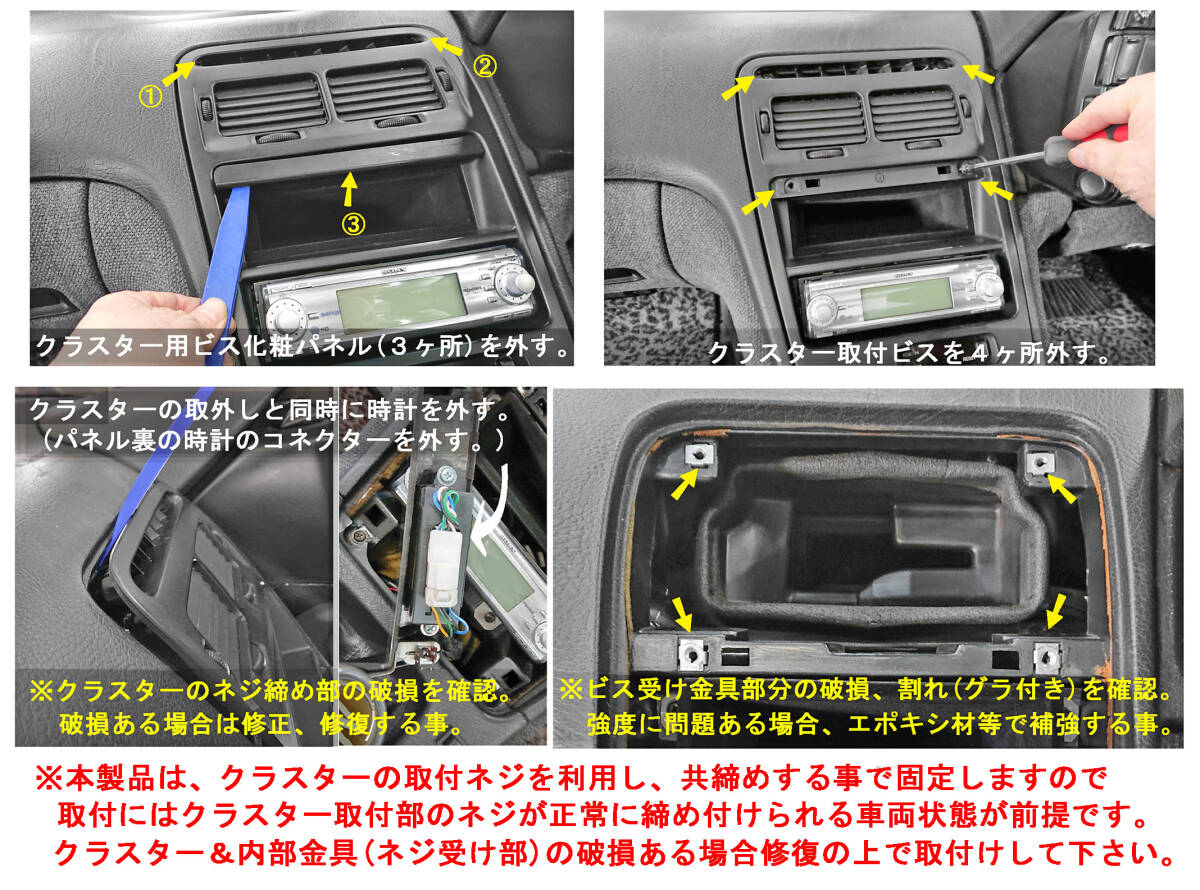 ①
②
③
クラスター用ビス化粧パネル（３ヶ所）を外す。

クラスター取付ビスを４ヶ所外す。

クラスターの取外しと同時に時計を外す。
（パネル裏の時計のコネクターを外す。）

※クラスターのネジ締め部の破損を確認。
破損ある場合は修正、修復する事。

※ビス受け金具部分の破損、割れ（グラ付き）を確認。
強度に問題ある場合、エポキシ材等で補強する事。

※本製品は、クラスターの取付ネジを利用し、共締めする事で固定しますので
取付にはクラスター取付部のネジが正常に締め付けられる車両状態が前提です。
クラスター＆内部金具（ネジ受け部）の破損ある場合修復の上で取付けして下さい。