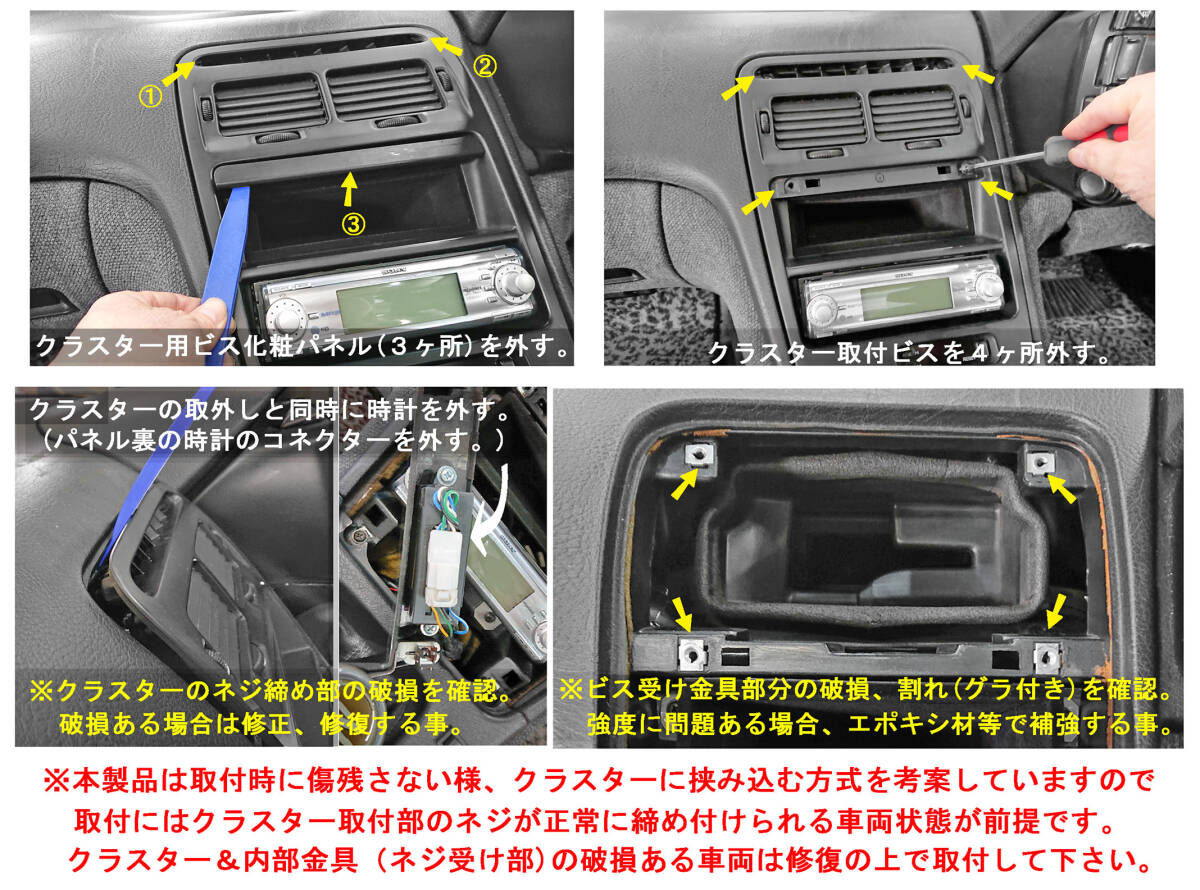 ①

②

③

クラスター用ビス化粧パネル(３ヶ所)を外す。

クラスター取付ビスを４ヶ所外す。

クラスターの取外しと同時に時計を外す。
(パネル裏の時計のコネクターを外す。)

※クラスターのネジ締め部の破損を確認。
破損ある場合は修正、修復する事。

※ビス受け金具部分の破損、割れ(グラ付き)を確認。
強度に問題ある場合、エポキシ材等で補強する事。

※本製品は取付時に傷残さない様、クラスターに挟み込む方式を考案していますので
取付にはクラスター取付部のネジが正常に締め付けられる車両状態が前提です。
クラスター＆内部金具（ネジ受け部）の破損ある車両は修復の上で取付して下さい。