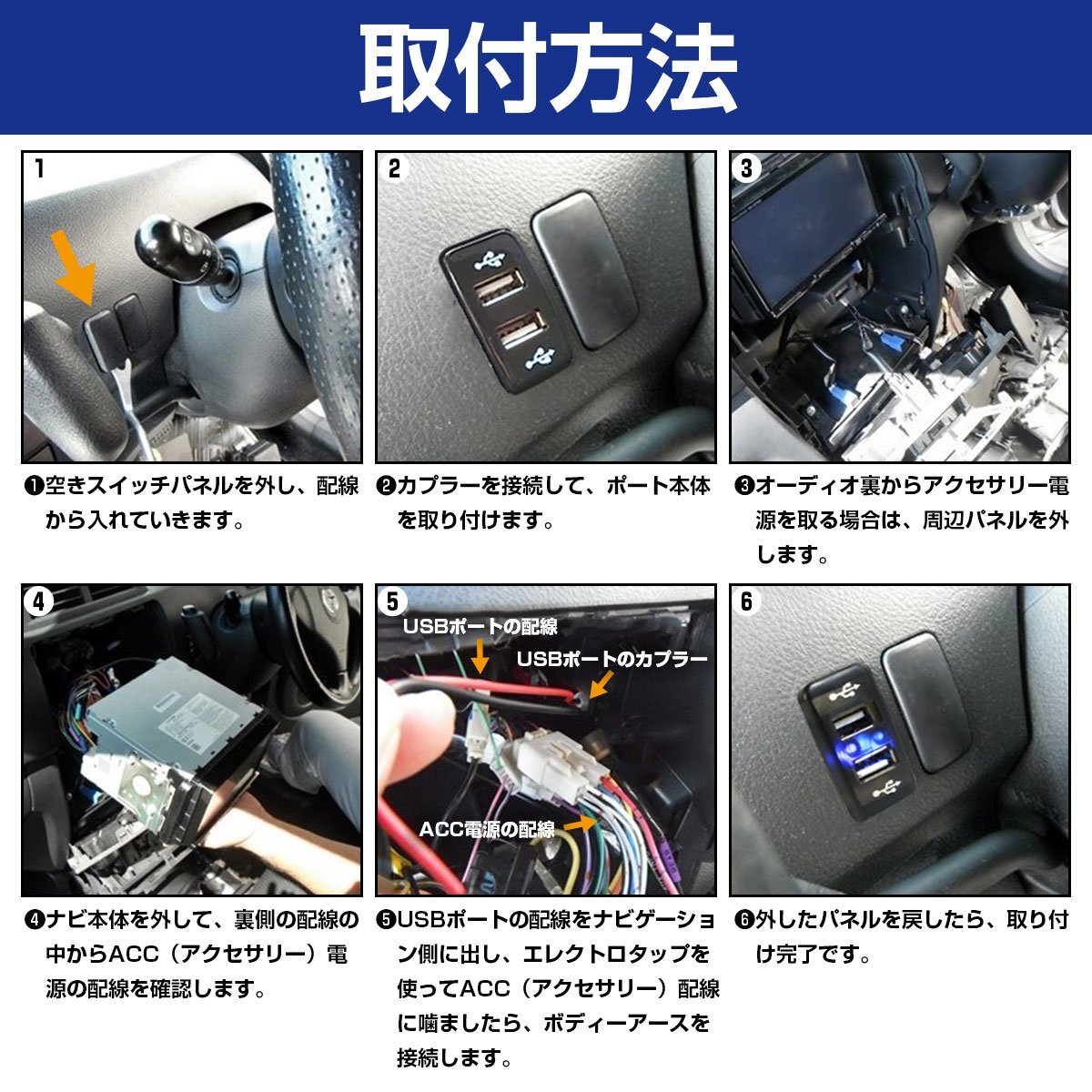 取付方法

1

❶空きスイッチパネルを外し、配線から入れていきます。

2

❷カプラーを接続して、ポート本体を取り付けます。

3

❸オーディオ裏からアクセサリー電源を取る場合は、周辺パネルを外します。

4

❹ナビ本体を外して、裏側の配線の中からACC（アクセサリー）電源の配線を確認します。

5

USBポートの配線

USBポートのカプラー

ACC電源の配線

❺USBポートの配線をナビゲーション側に出し、エレクトロタップを使ってACC（アクセサリー）配線に噛ましたら、ボディーアースを接続します。

6

❻外したパネルを戻したら、取り付け完了です。