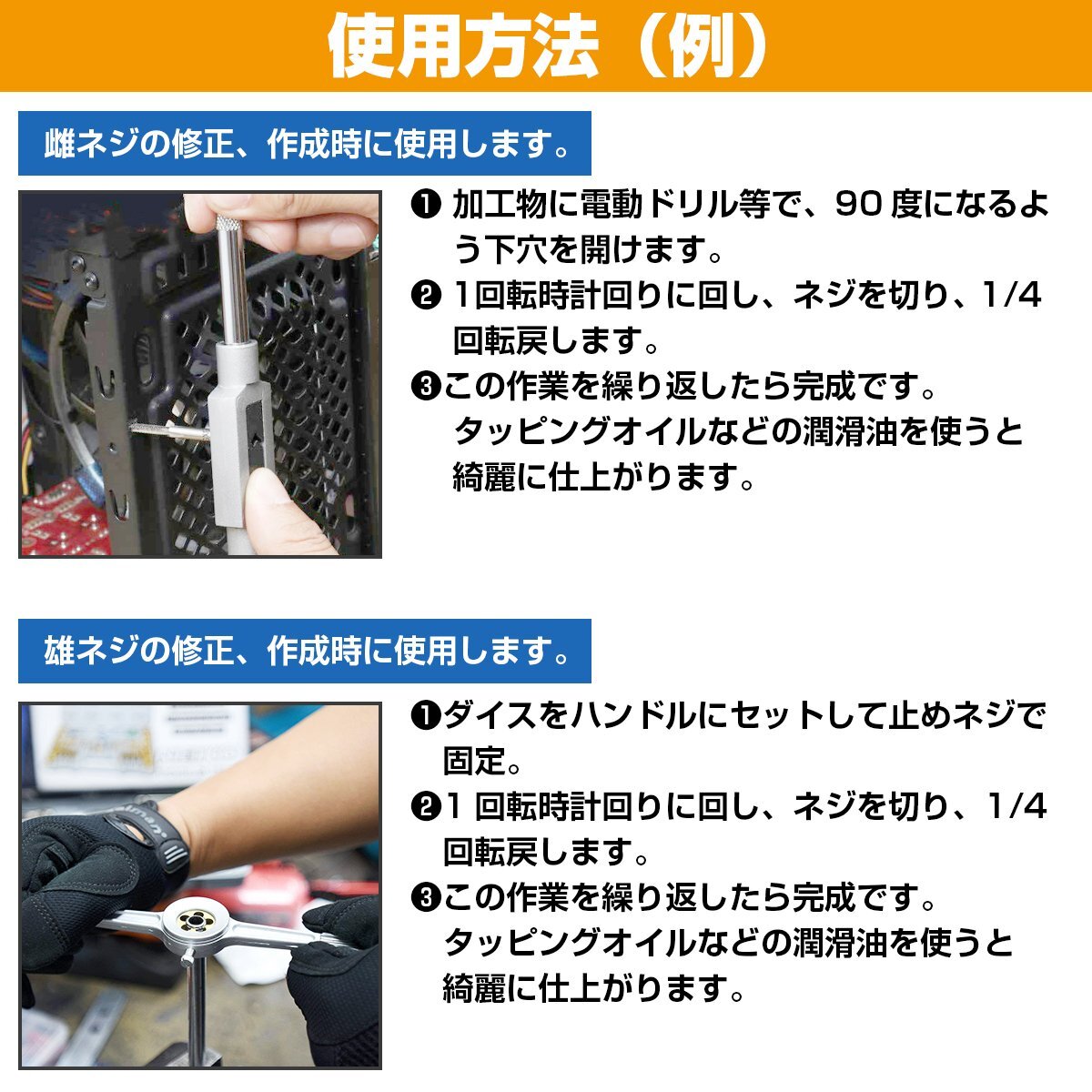 使用方法（例）

雌ネジの修正、作成時に使用します。

❶ 加工物に電動ドリル等で、90 度になるよう下穴を開けます。
❷ 1回転時計回りに回し、ネジを切り、1/4 回転戻します。
❸この作業を繰り返したら完成です。
タッピングオイルなどの潤滑油を使うと綺麗に仕上がります。

雄ネジの修正、作成時に使用します。

❶ダイスをハンドルにセットして止めネジで固定。
❷1 回転時計回りに回し、ネジを切り、1/4 回転戻します。
❸この作業を繰り返したら完成です。
タッピングオイルなどの潤滑油を使うと綺麗に仕上がります。