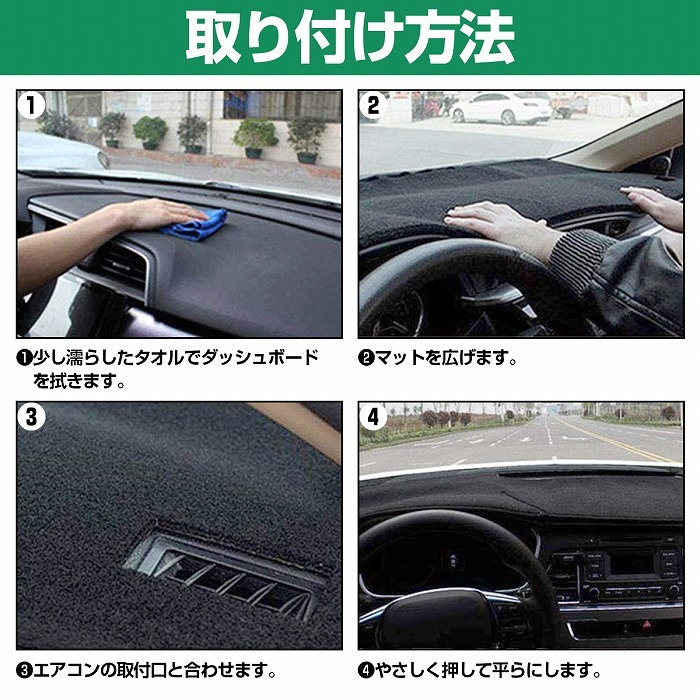 取り付け方法

1

2

❶少し濡らしたタオルでダッシュボードを拭きます。

❷マットを広げます。

3

4

❸エアコンの取付口と合わせます。

❹やさしく押して平らにします。