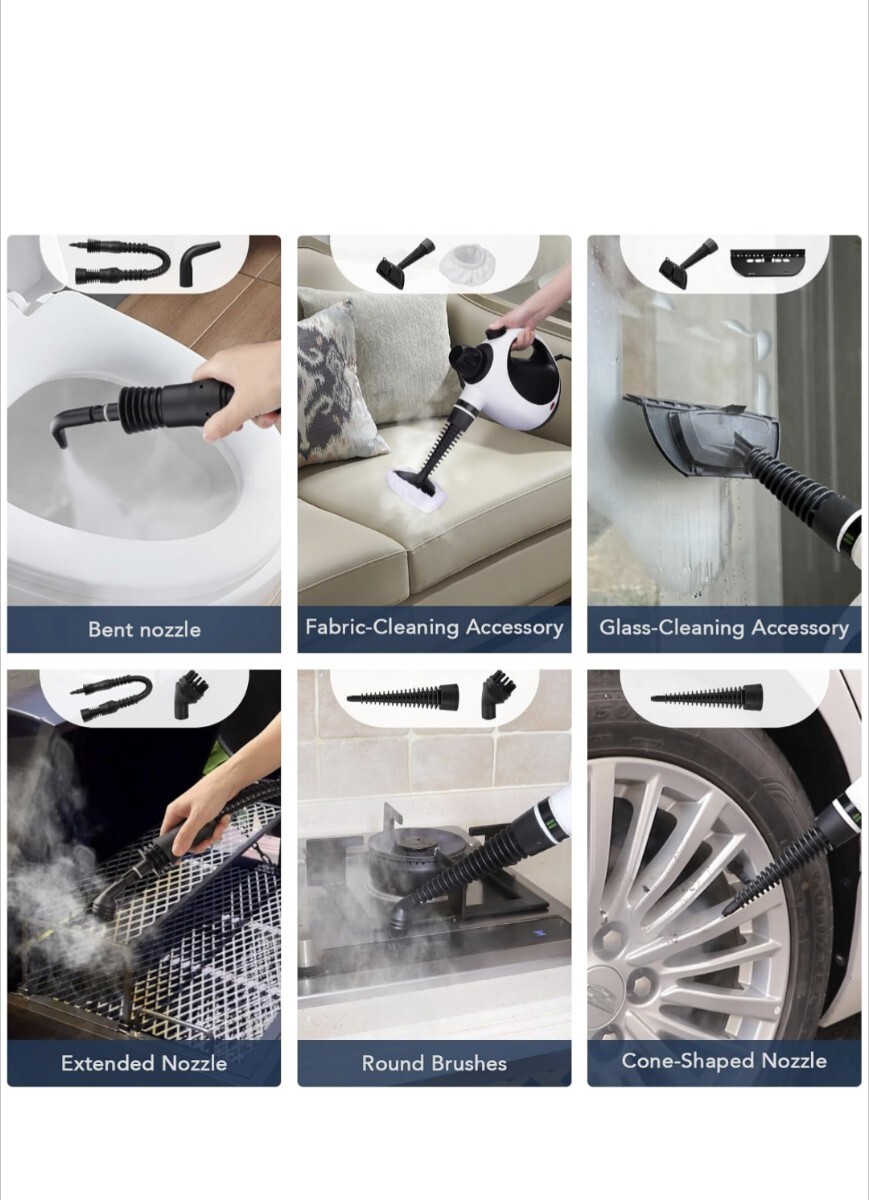 Bent nozzle

Fabric-Cleaning Accessory

Glass-Cleaning Accessory

Extended Nozzle

Round Brushes

Cone-Shaped Nozzle