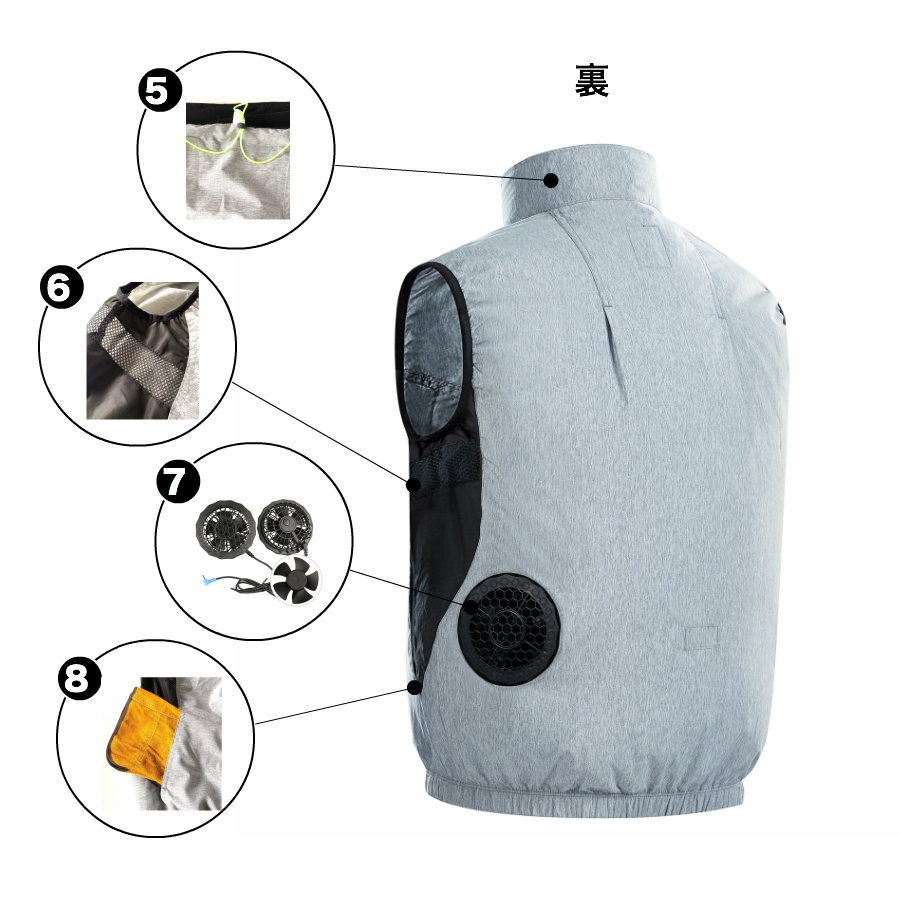 裏

5

6

7

8