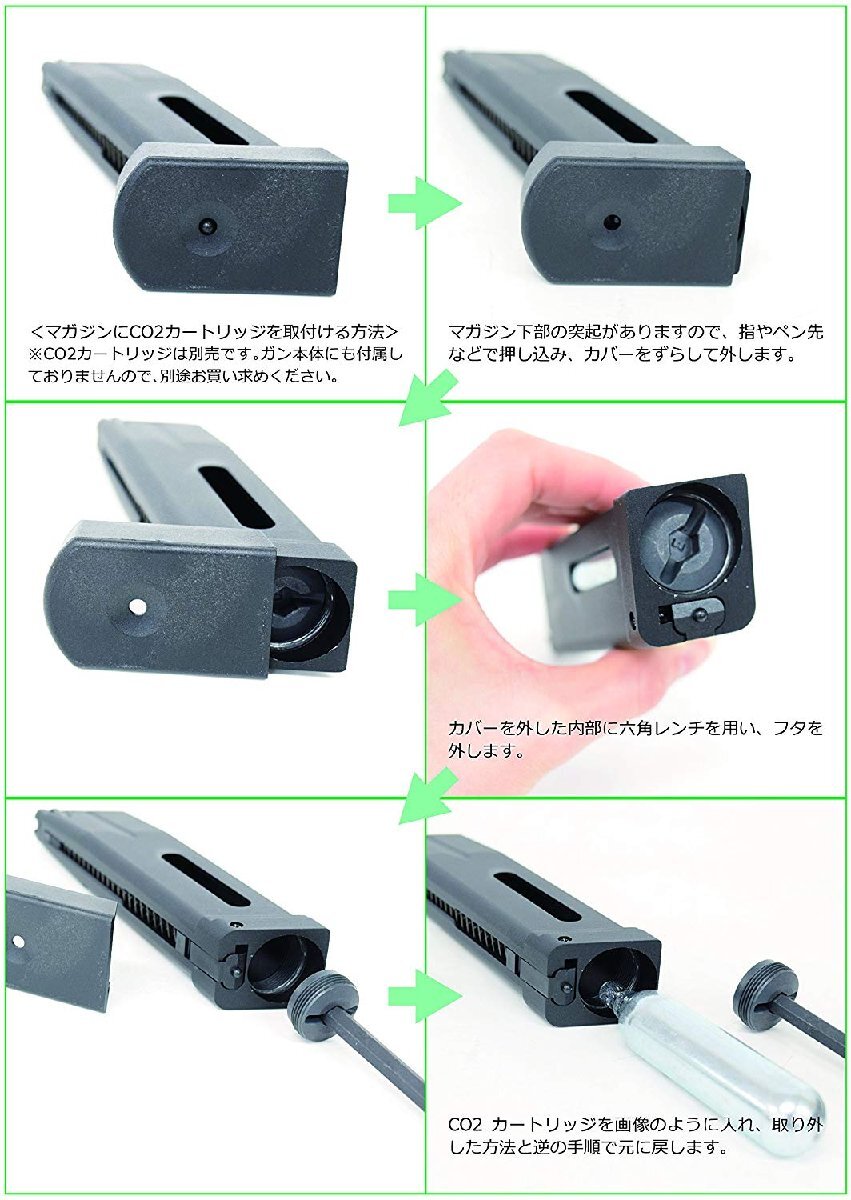 ＜マガジンにCO2カートリッジを取付ける方法＞
※CO2カートリッジは別売です。ガン本体にも付属しておりませんので、別途お買い求めください。

マガジン下部の突起がありますので、指やペン先などで押し込み、カバーをずらして外します。

カバーを外した内部に六角レンチを用い、フタを外します。

CO2 カートリッジを画像のように入れ、取り外した方法と逆の手順で元に戻します。