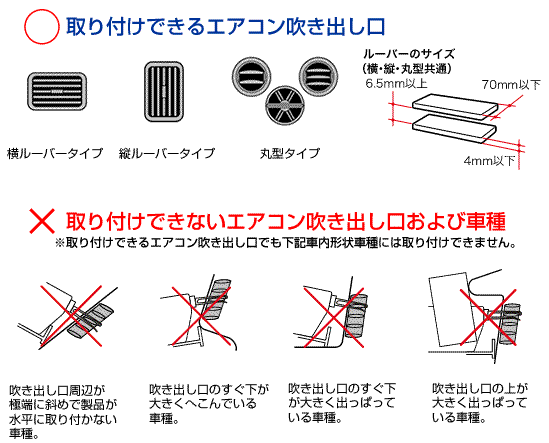 取り付けできるエアコン吹き出し口

ルーバーのサイズ
（横・縦・丸型共通）
6.5mm以上
70mm以下
4mm以下

横ルーバータイプ
縦ルーバータイプ
丸型タイプ

取り付けできないエアコン吹き出し口および車種
※取り付けできるエアコン吹き出し口でも下記車内形状車種には取り付けできません。

吹き出し口周辺が極端に斜めで製品が水平に取り付かない車種。

吹き出し口のすぐ下が大きくへこんでいる車種。

吹き出し口のすぐ下が大きく出っぱっている車種。

吹き出し口の上が大きく出っぱっている車種。