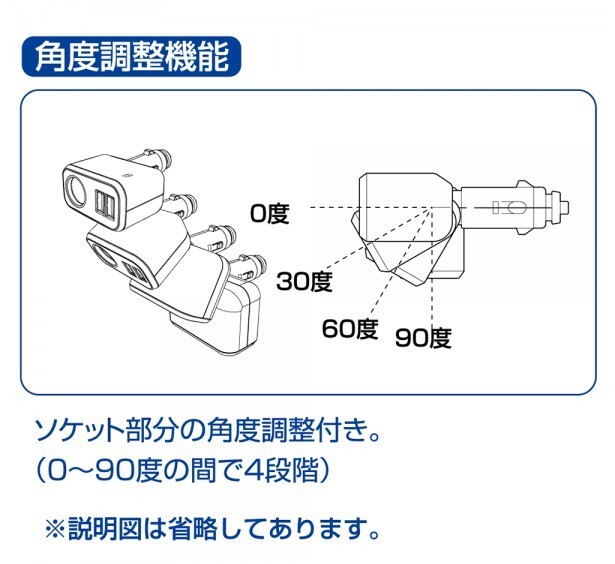 角度調整機能

0度

30度

60度

90度

ソケット部分の角度調整付き。
(0~90度の間で4段階)

※説明図は省略してあります。