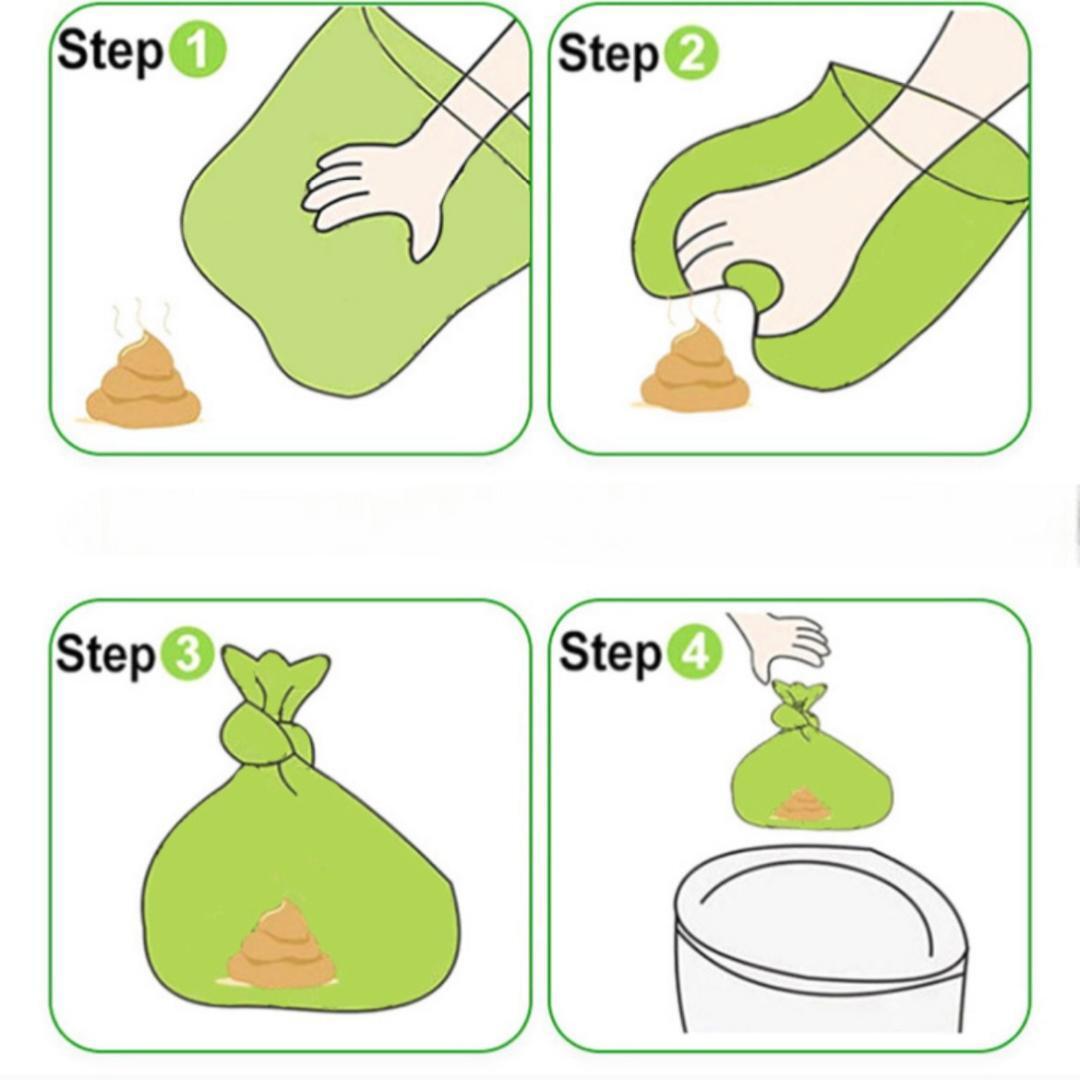 Step 1

Step 2

Step 3

Step 4