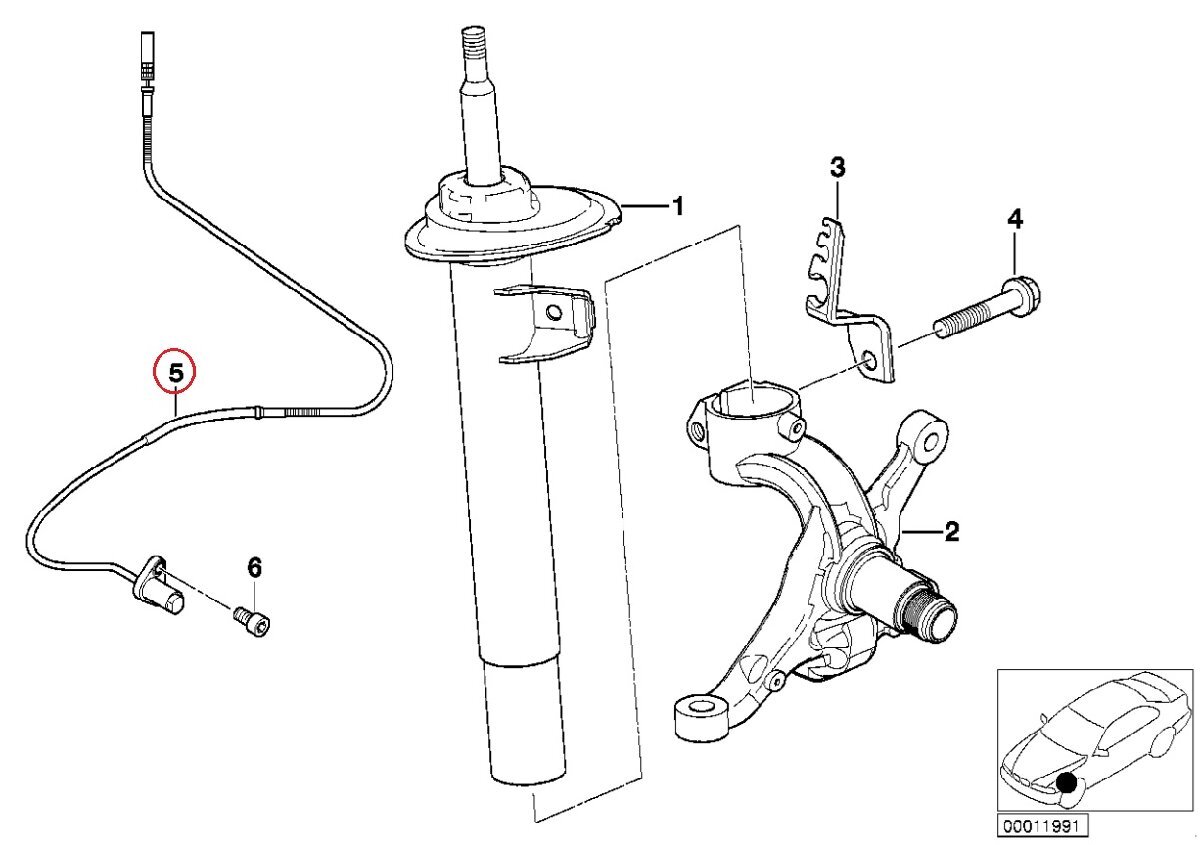 1
3
4
5
2
6
00011991