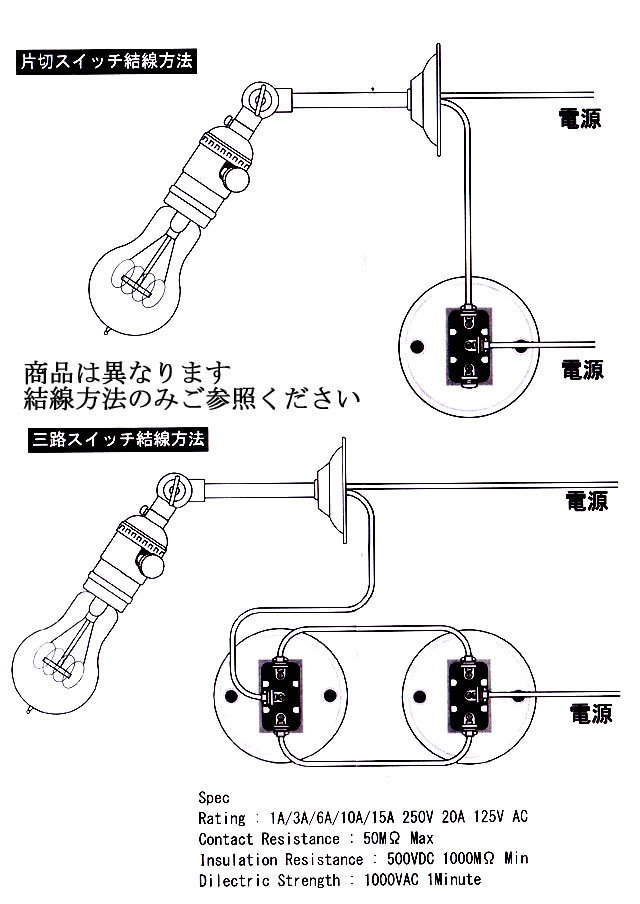 片切スイッチ結線方法

電源

電源

商品は異なります
結線方法のみご参照ください

三路スイッチ結線方法

電源

電源

Spec
Rating : 1A/3A/6A/10A/15A 250V 20A 125V AC
Contact Resistance : 50MΩ Max
Insulation Resistance : 500VDC 1000MΩ Min
Dilectric Strength : 1000VAC 1Minute