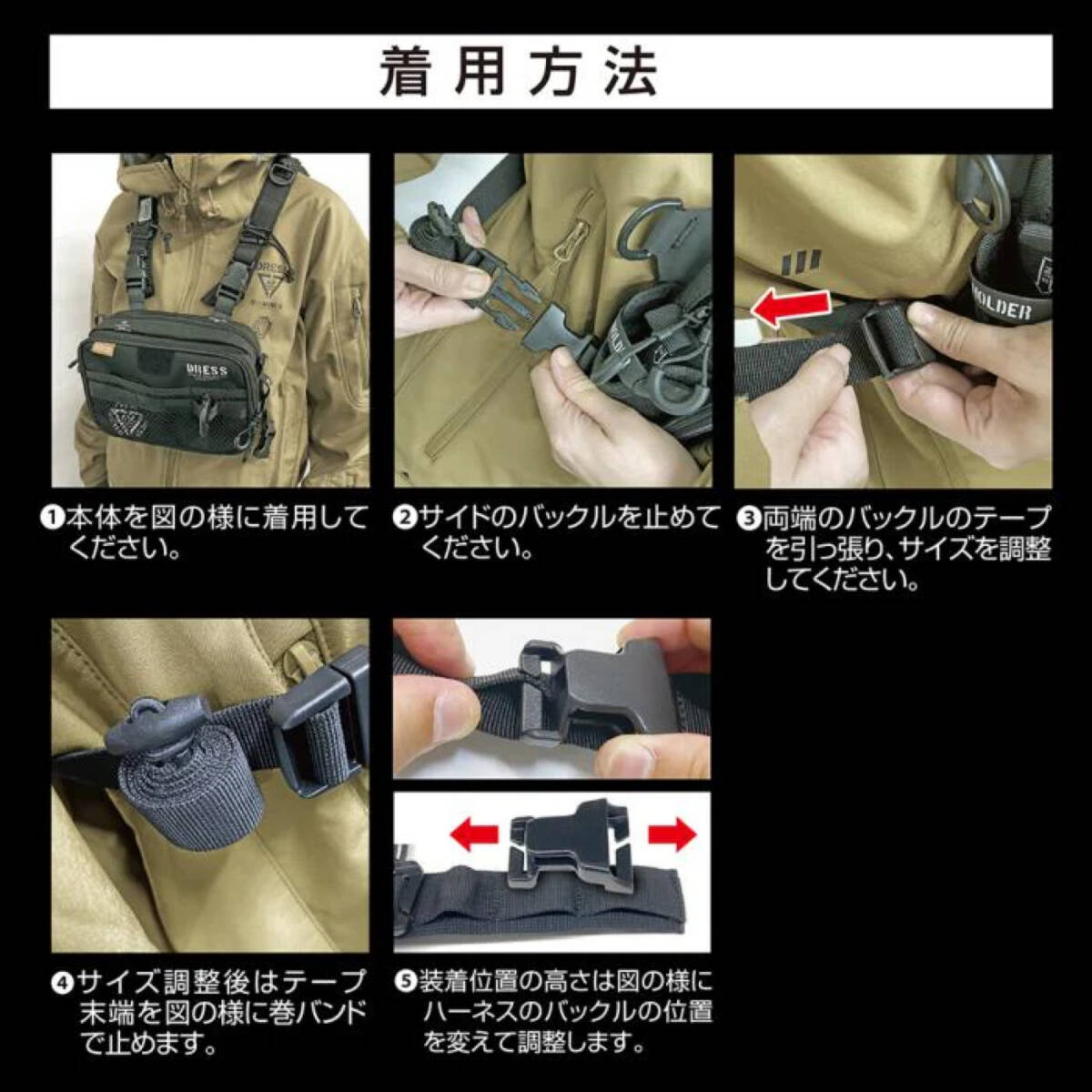 着用方法

DRESS

DRESS

HOLDER

❶本体を図の様に着用してください。

❷サイドのバックルを止めてください。

❸両端のバックルのテープを引っ張り、サイズを調整してください。

❹サイズ調整後はテープ末端を図の様に巻バンドで止めます。

❺装着位置の高さは図の様にハーネスのバックルの位置を変えて調整します。