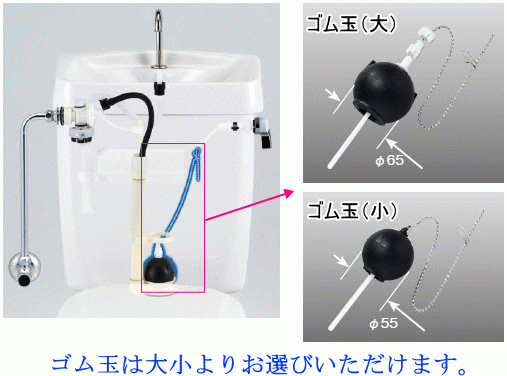 ゴム玉（大）

φ65

ゴム玉（小）

φ55

ゴム玉は大小よりお選びいただけます。