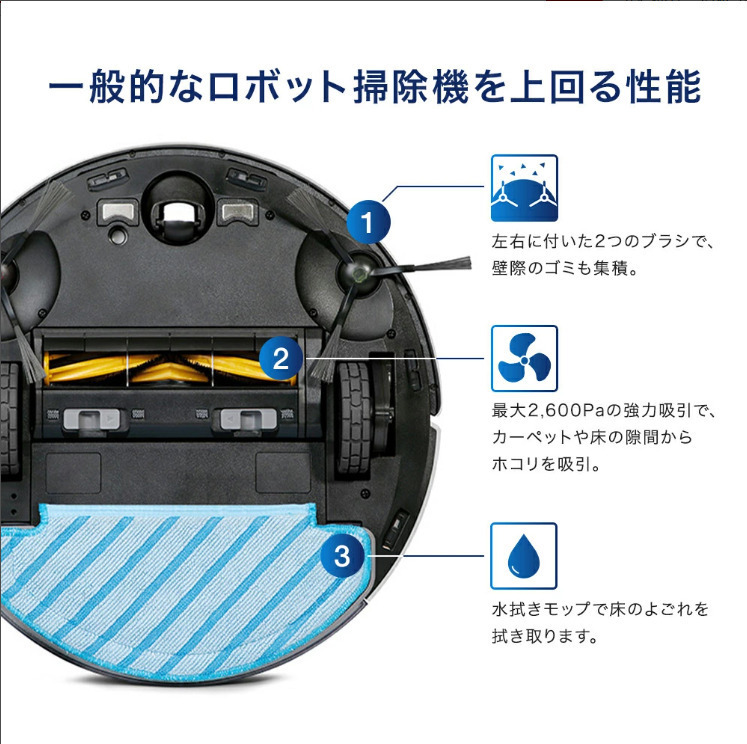 一般的なロボット掃除機を上回る性能

1

左右に付いた2つのブラシで、壁際のゴミも集積。

2

最大2,600Paの強力吸引で、カーペットや床の隙間からホコリを吸引。

3

水拭きモップで床のよごれを拭き取ります。