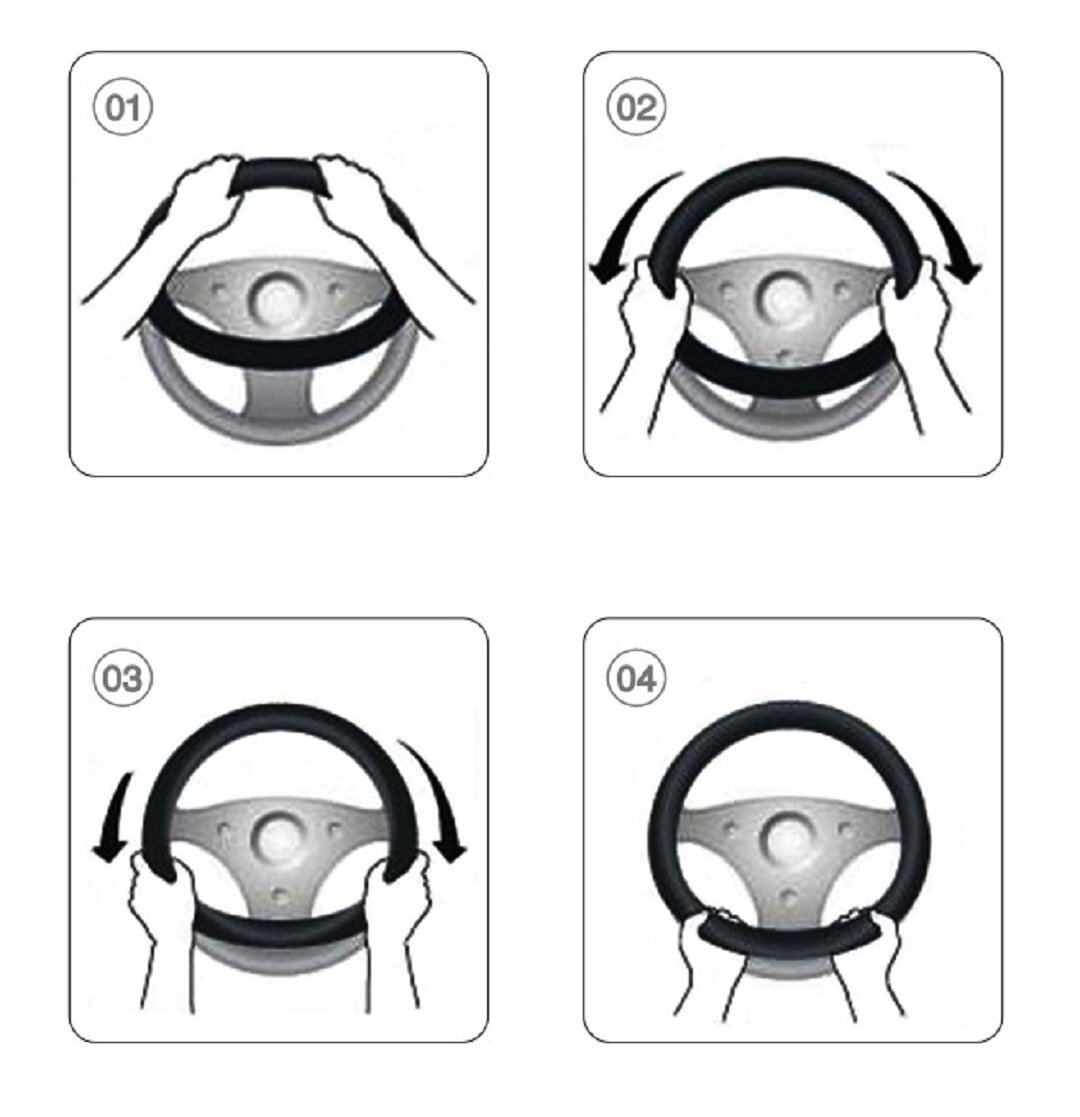 01

02

03

04