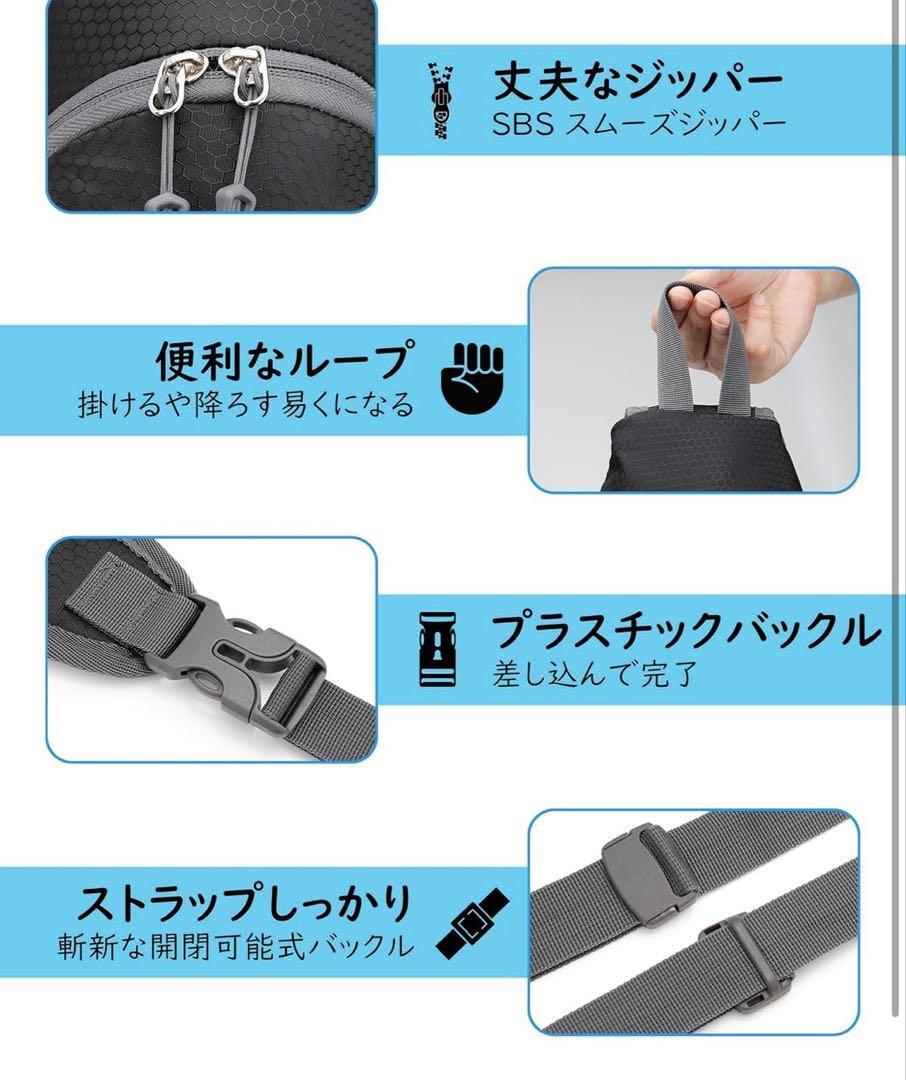 丈夫なジッパー
SBS スムーズジッパー

便利なループ
掛けるや降ろす易くになる

プラスチックバックル
差し込んで完了

ストラップしっかり
斬新な開閉可能式バックル