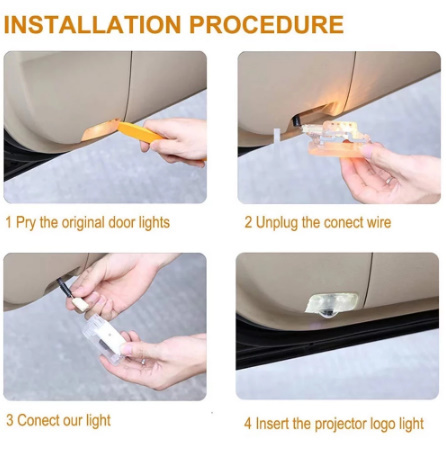 INSTALLATION PROCEDURE

1 Pry the original door lights

2 Unplug the conect wire

3 Conect our light

4 Insert the projector logo light