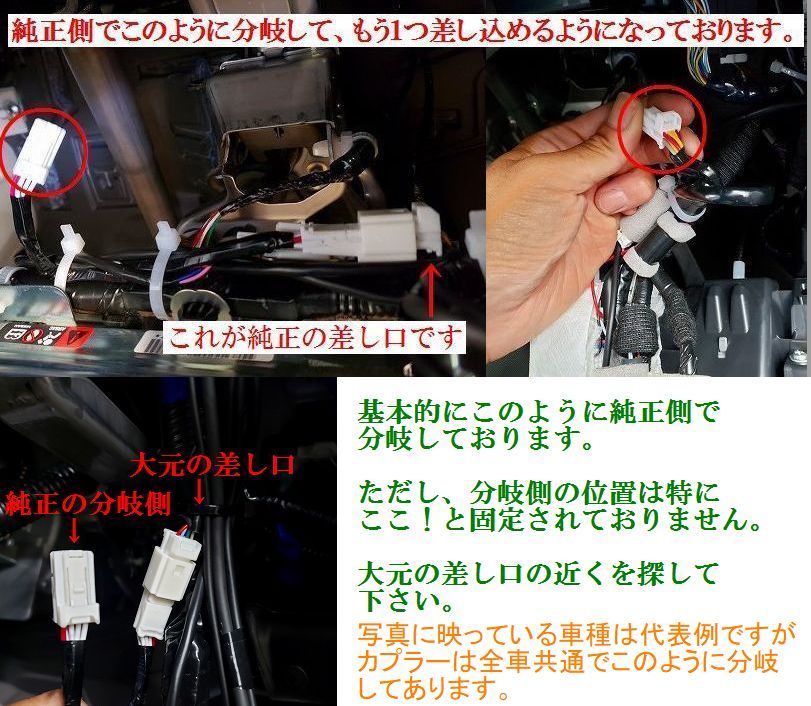 純正側でこのように分岐して、もう1つ差し込めるようになっております。

これが純正の差し口です

大元の差し口

純正の分岐側

基本的にこのように純正側で分岐しております。

ただし、分岐側の位置は特にここ！と固定されておりません。

大元の差し口の近くを探して下さい。

写真に映っている車種は代表例ですがカプラーは全車共通でこのように分岐してあります。