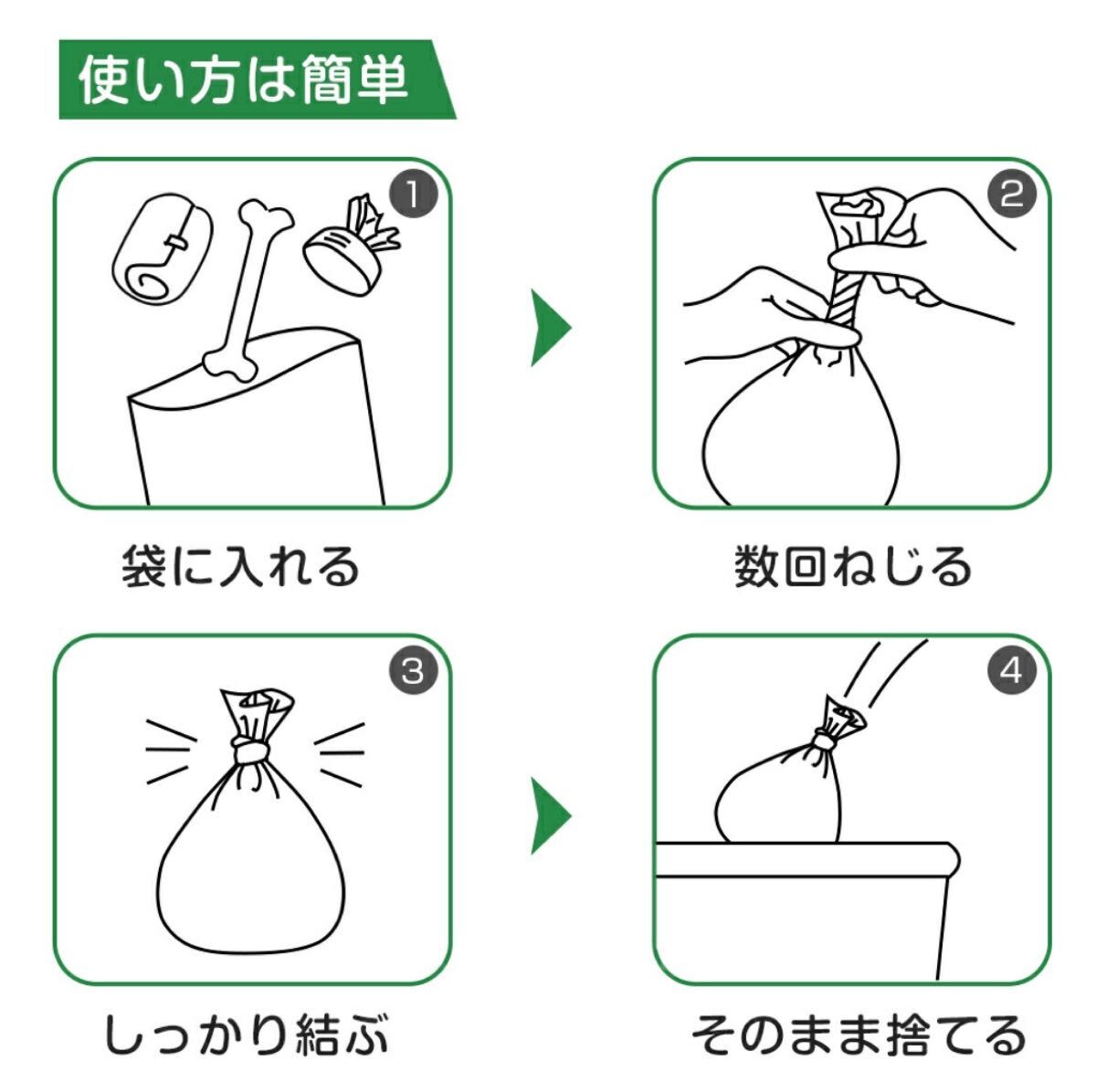 使い方は簡単

1
袋に入れる

2
数回ねじる

3
しっかり結ぶ

4
そのまま捨てる