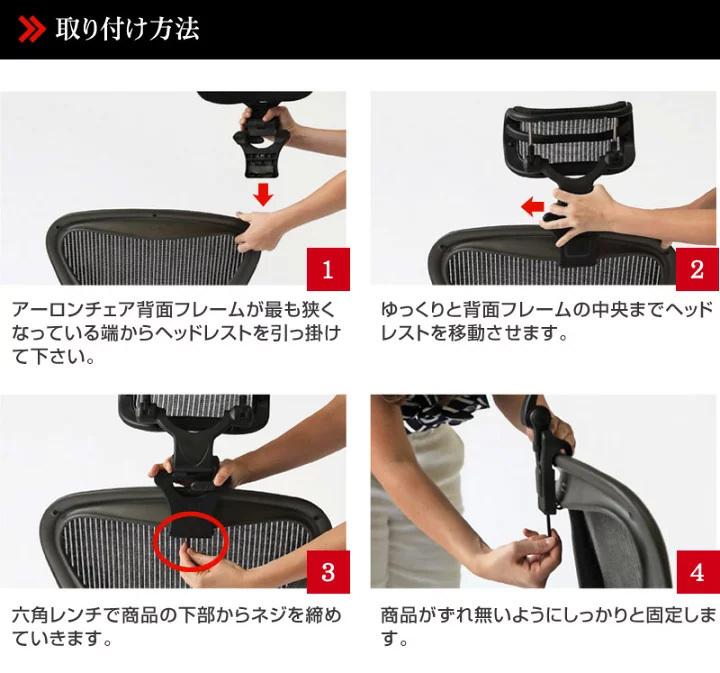 取り付け方法

1

アーロンチェア背面フレームが最も狭くなっている端からヘッドレストを引っ掛けて下さい。

2

ゆっくりと背面フレームの中央までヘッドレストを移動させます。

3

六角レンチで商品の下部からネジを締めていきます。

4

商品がずれ無いようにしっかりと固定します。