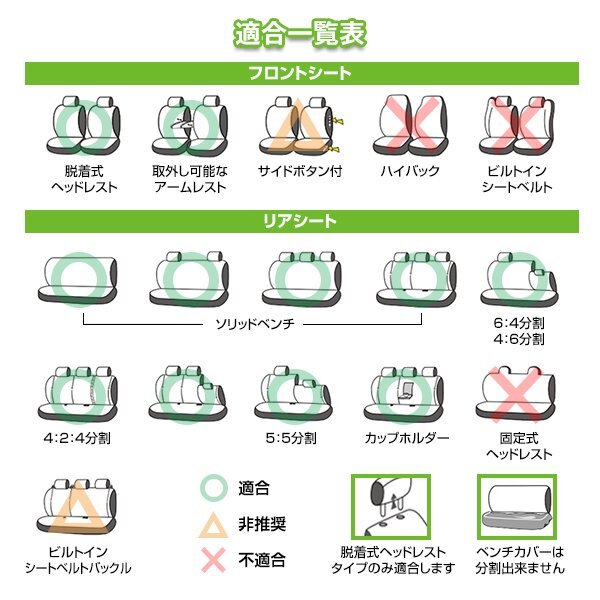 適合一覧表

フロントシート

脱着式
ヘッドレスト

取外し可能な
アームレスト

サイドボタン付

ハイバック

ビルトイン
シートベルト

リアシート

ソリッドベンチ

6:4分割
4:6分割

4:2:4分割

5:5分割

カップホルダー

固定式
ヘッドレスト

ビルトイン
シートベルトバックル

適合

非推奨

不適合

脱着式ヘッドレスト
タイプのみ適合します

ベンチカバーは
分割出来ません