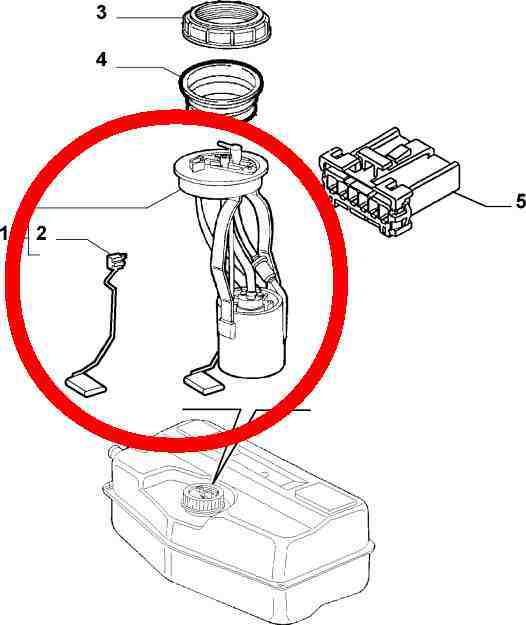 3
4
5
1
2