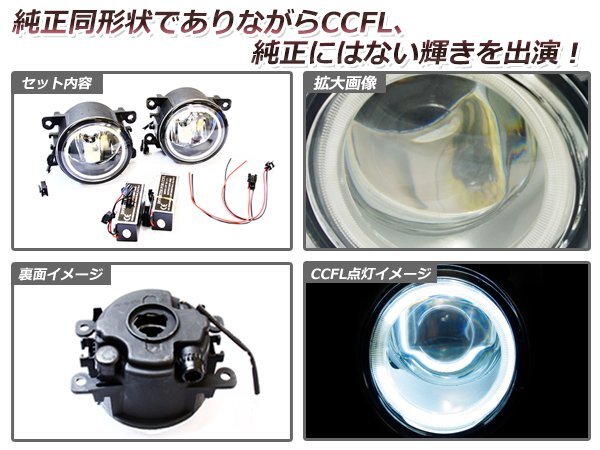 純正同形状でありながらCCFL、
純正にはない輝きを出演！

セット内容

拡大画像

裏面イメージ

CCFL点灯イメージ