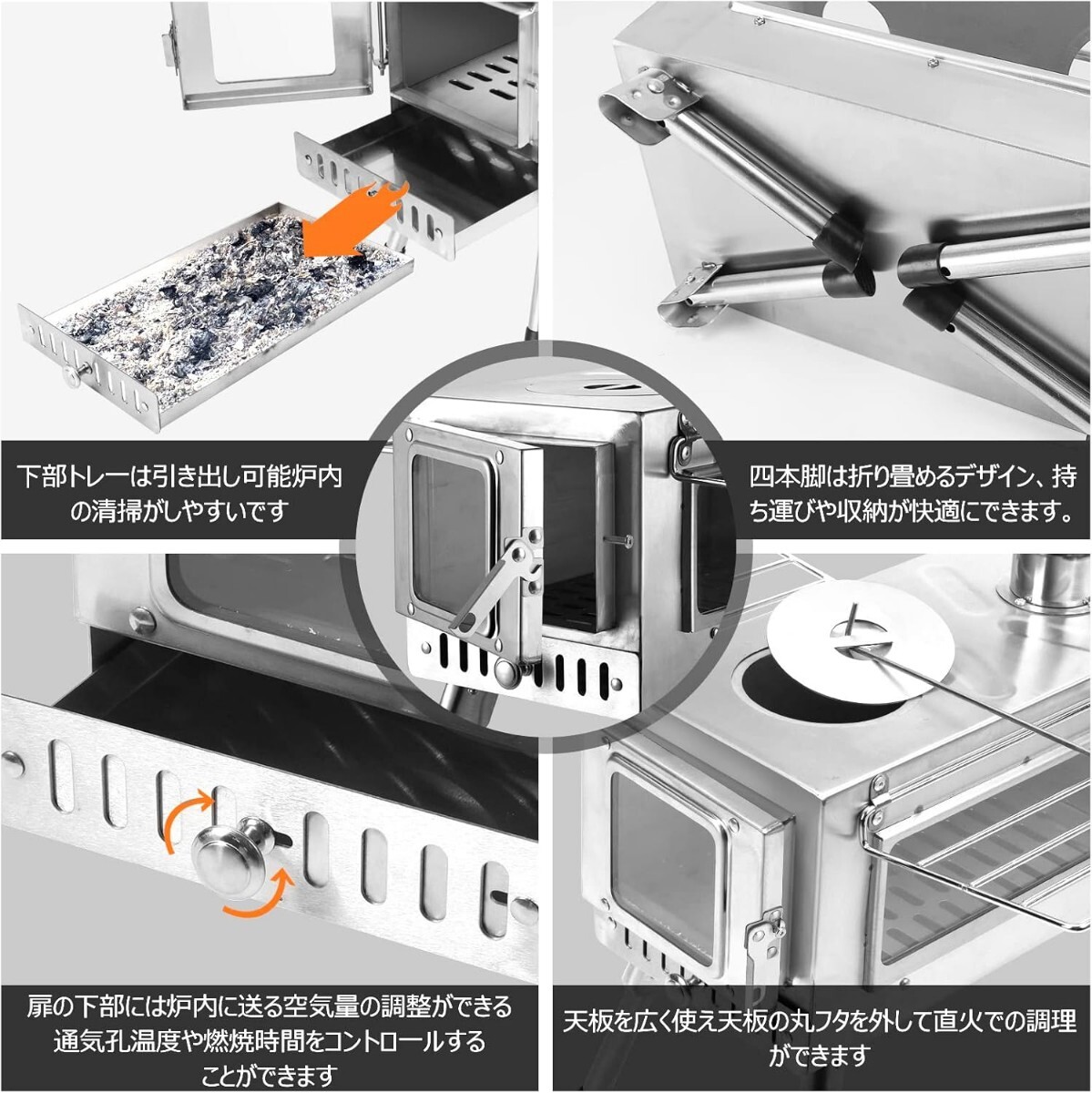 下部トレーは引き出し可能炉内の清掃がしやすいです

四本脚は折り畳めるデザイン、持ち運びや収納が快適にできます。

扉の下部には炉内に送る空気量の調整ができる通気孔温度や燃焼時間をコントロールすることができます

天板を広く使え天板の丸フタを外して直火での調理ができます