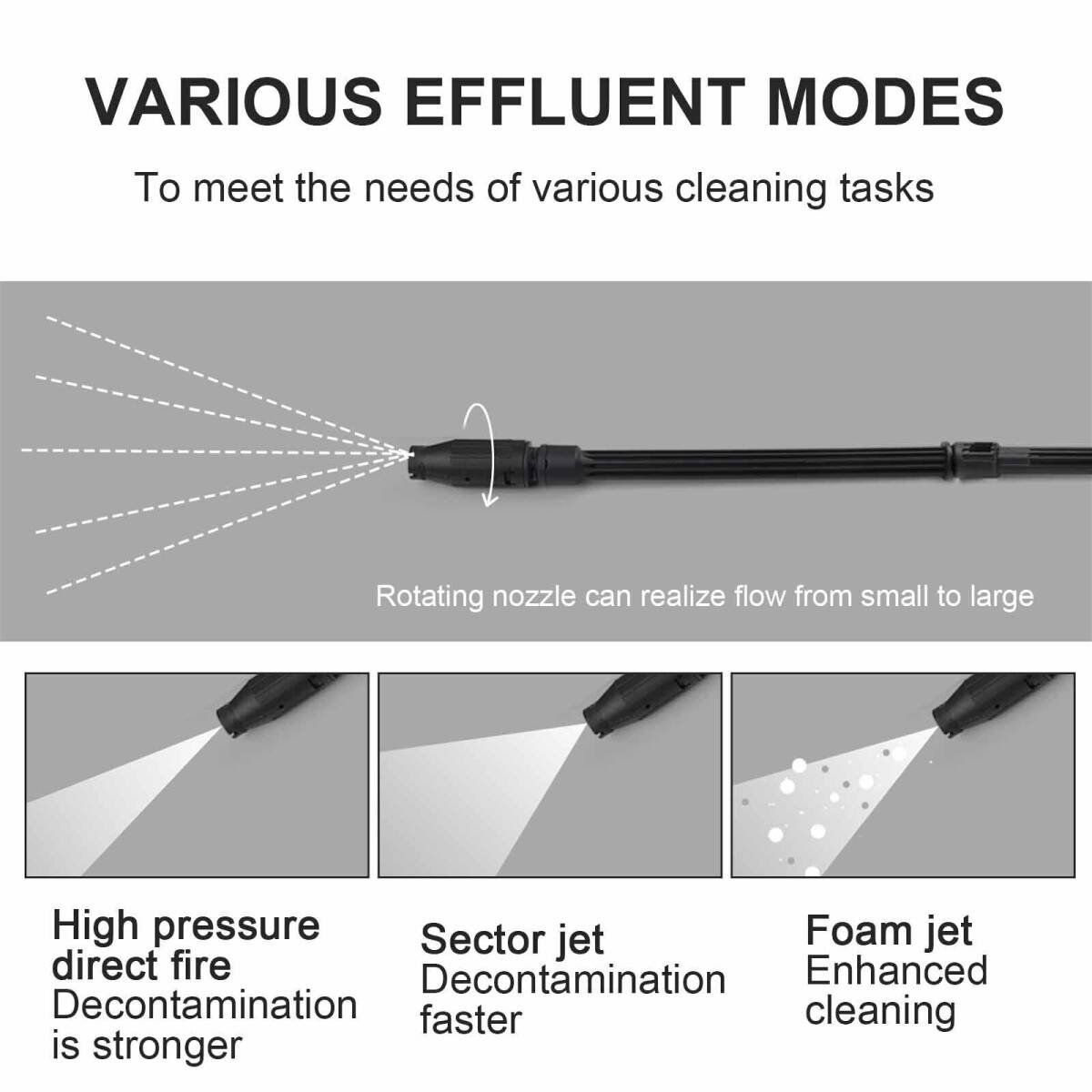 VARIOUS EFFLUENT MODES

To meet the needs of various cleaning tasks

Rotating nozzle can realize flow from small to large

High pressure direct fire
Decontamination is stronger

Sector jet
Decontamination faster

Foam jet
Enhanced cleaning