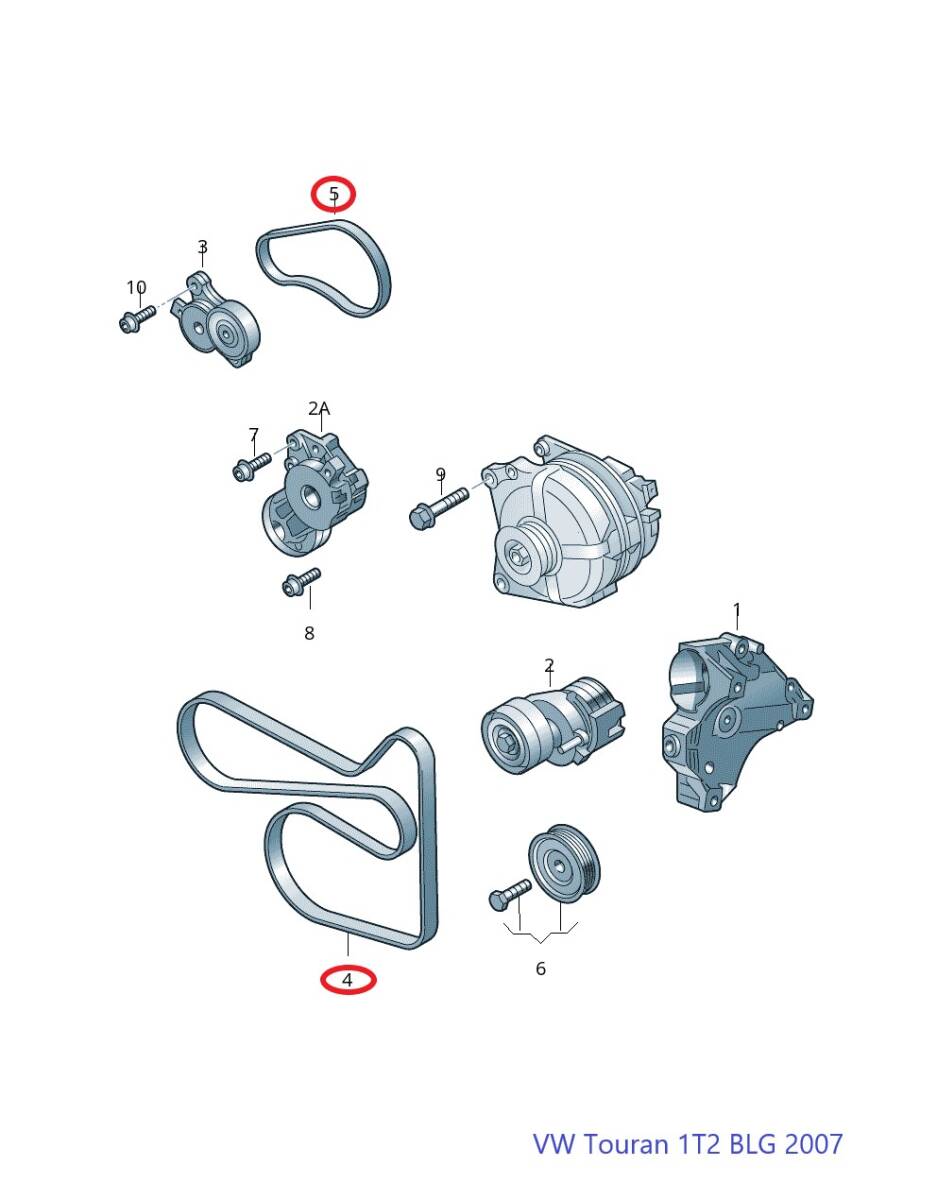 5
3
10
2A
7
9
8
1
2
4
6
VW Touran 1T2 BLG 2007