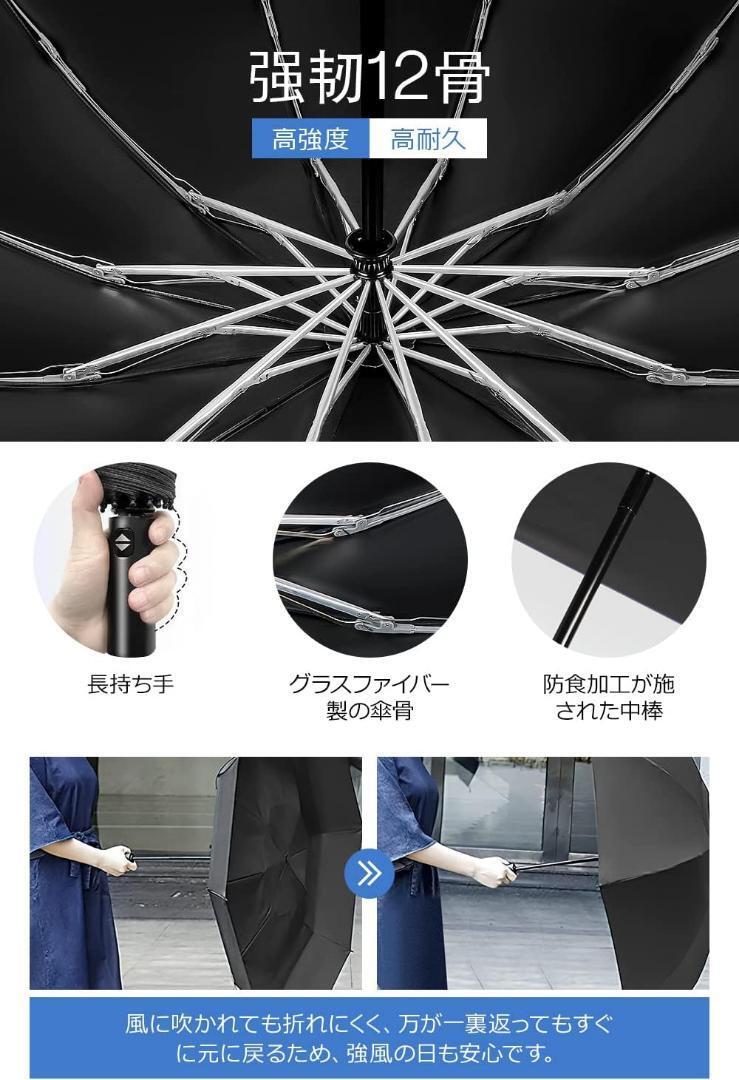 強靭12骨

高強度 高耐久

長持ち手

グラスファイバー製の傘骨

防食加工が施された中棒

風に吹かれても折れにくく、万が一裏返ってもすぐに元に戻るため、強風の日も安心です。