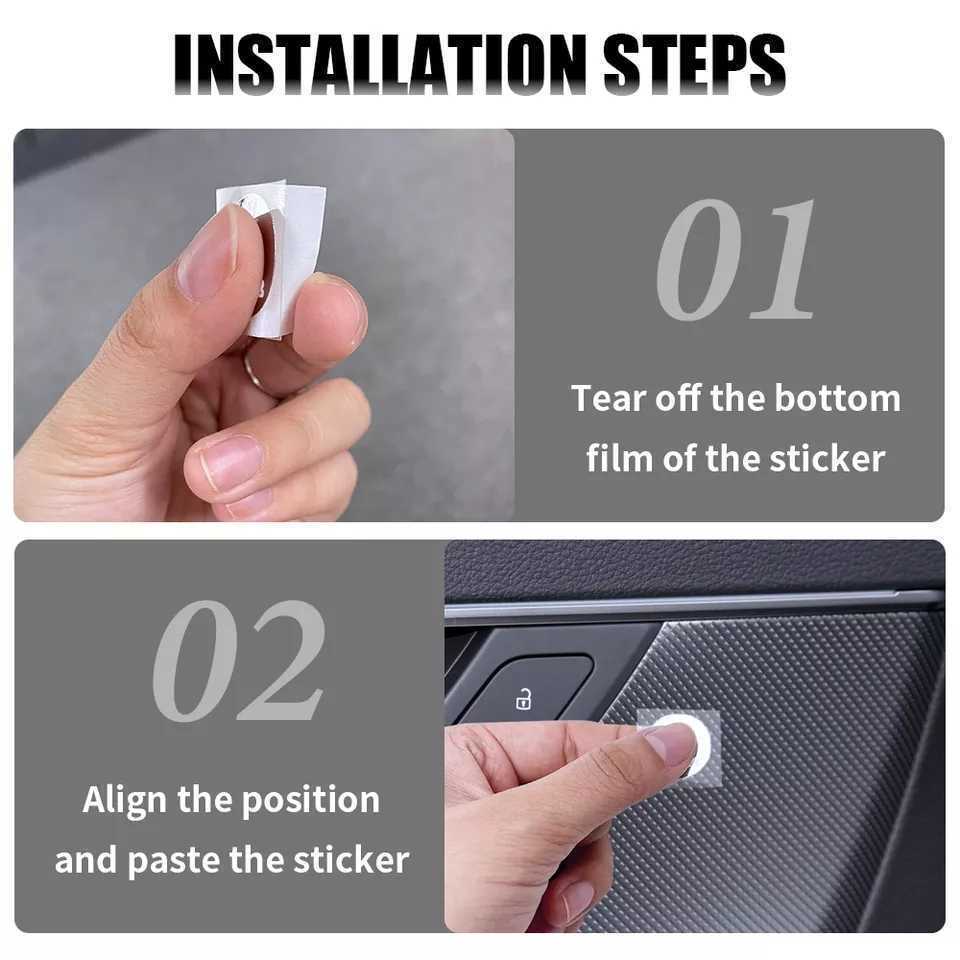 INSTALLATION STEPS

01

Tear off the bottom film of the sticker

02

Align the position and paste the sticker