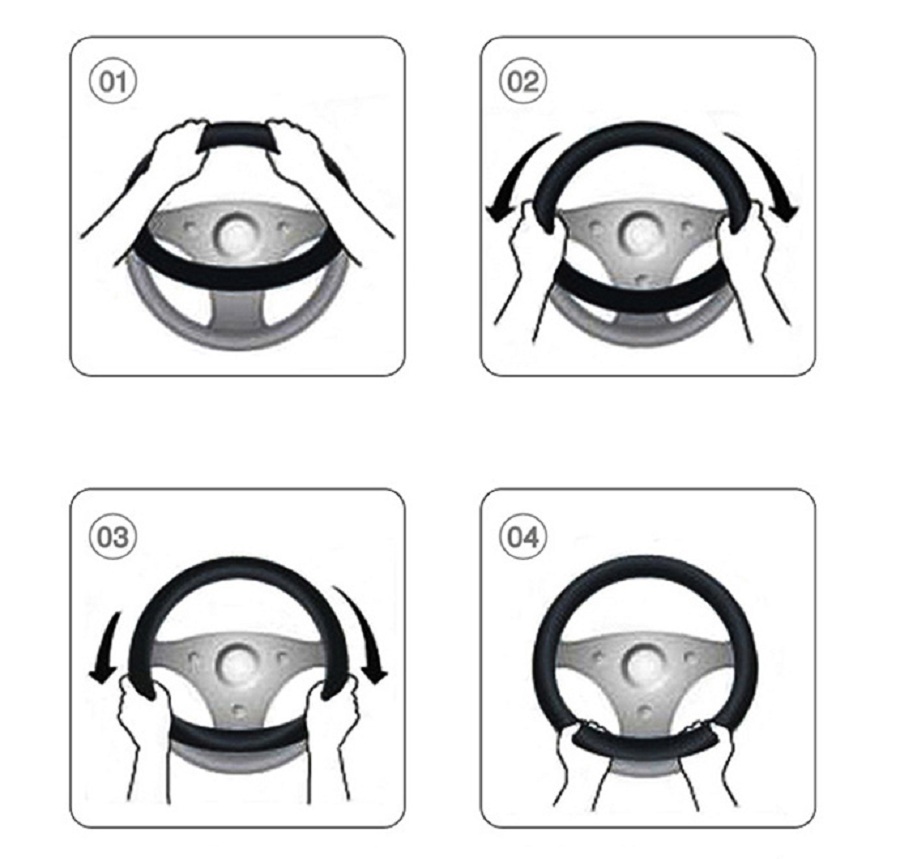 01

02

03

04