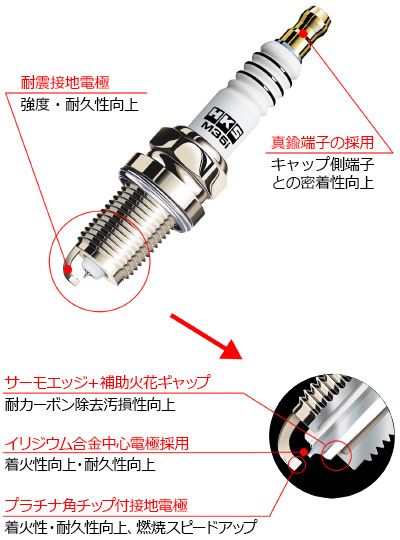 耐震接地電極
強度・耐久性向上

HKS
M35i

真鍮端子の採用
キャップ側端子との密着性向上

サーモエッジ+補助火花ギャップ
耐カーボン除去汚損性向上

イリジウム合金中心電極採用
着火性向上・耐久性向上

プラチナ角チップ付接地電極
着火性・耐久性向上、燃焼スピードアップ