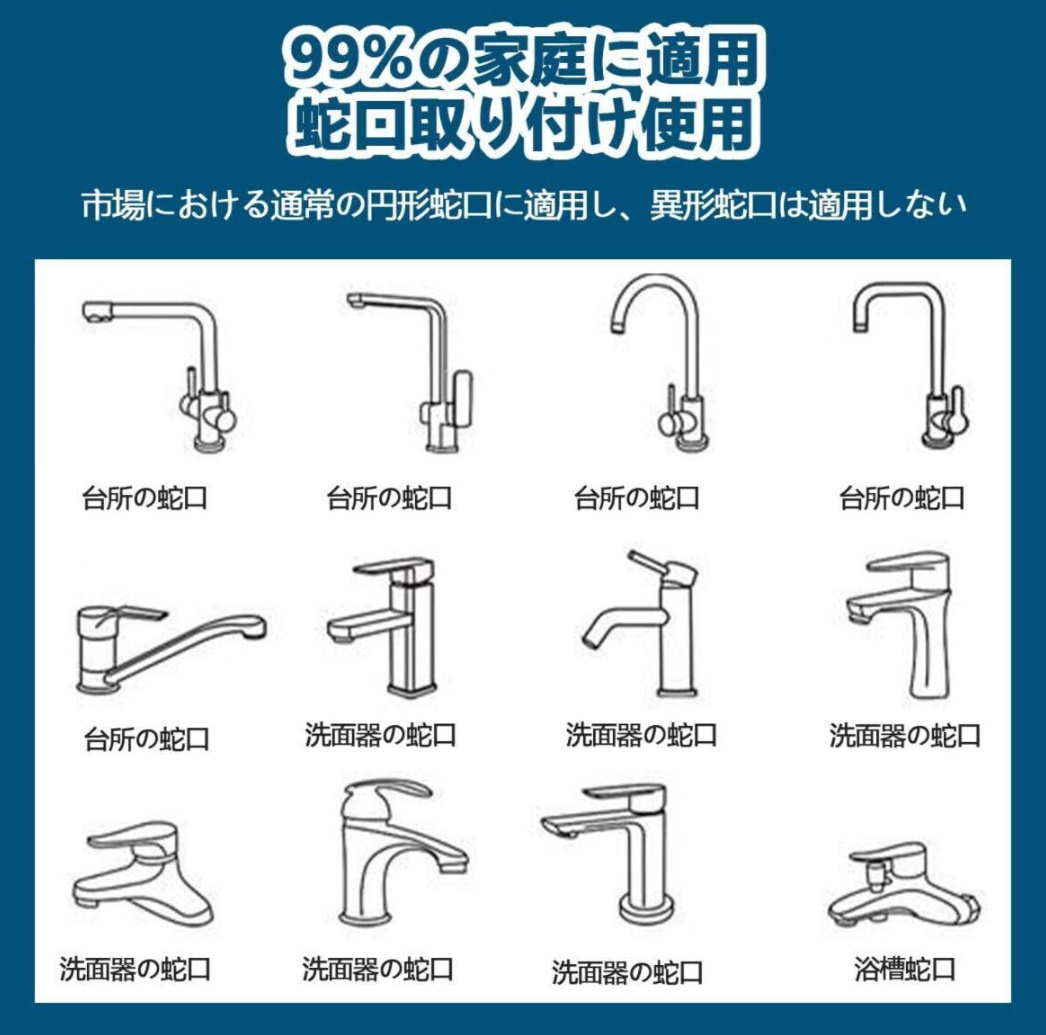 99%の家庭に適用
蛇口取り付け使用

市場における通常の円形蛇口に適用し、異形蛇口は適用しない

台所の蛇口

台所の蛇口

台所の蛇口

台所の蛇口

台所の蛇口

洗面器の蛇口

洗面器の蛇口

洗面器の蛇口

洗面器の蛇口

洗面器の蛇口

洗面器の蛇口

浴槽蛇口