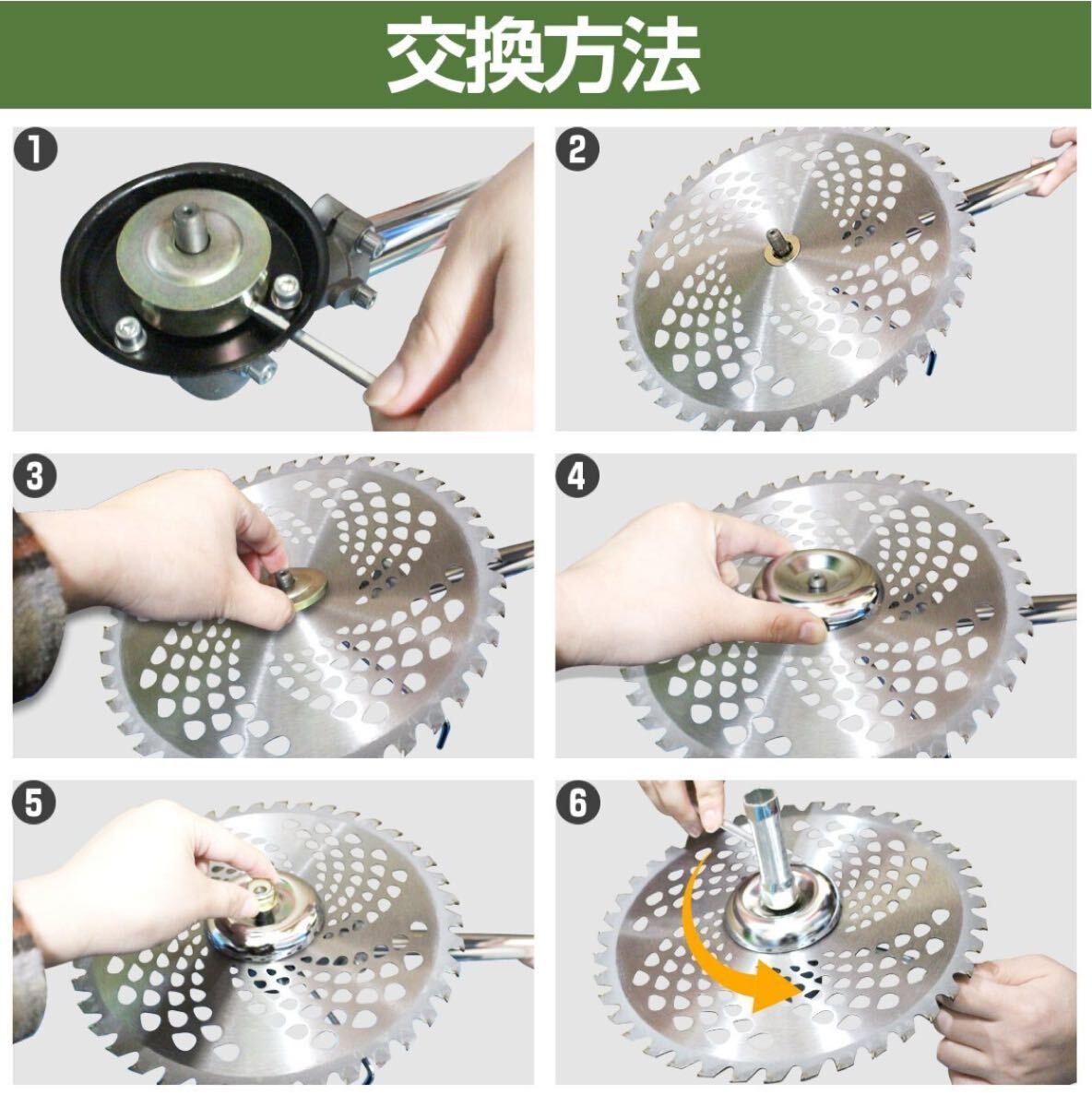 交換方法

1

2

3

4

5

6