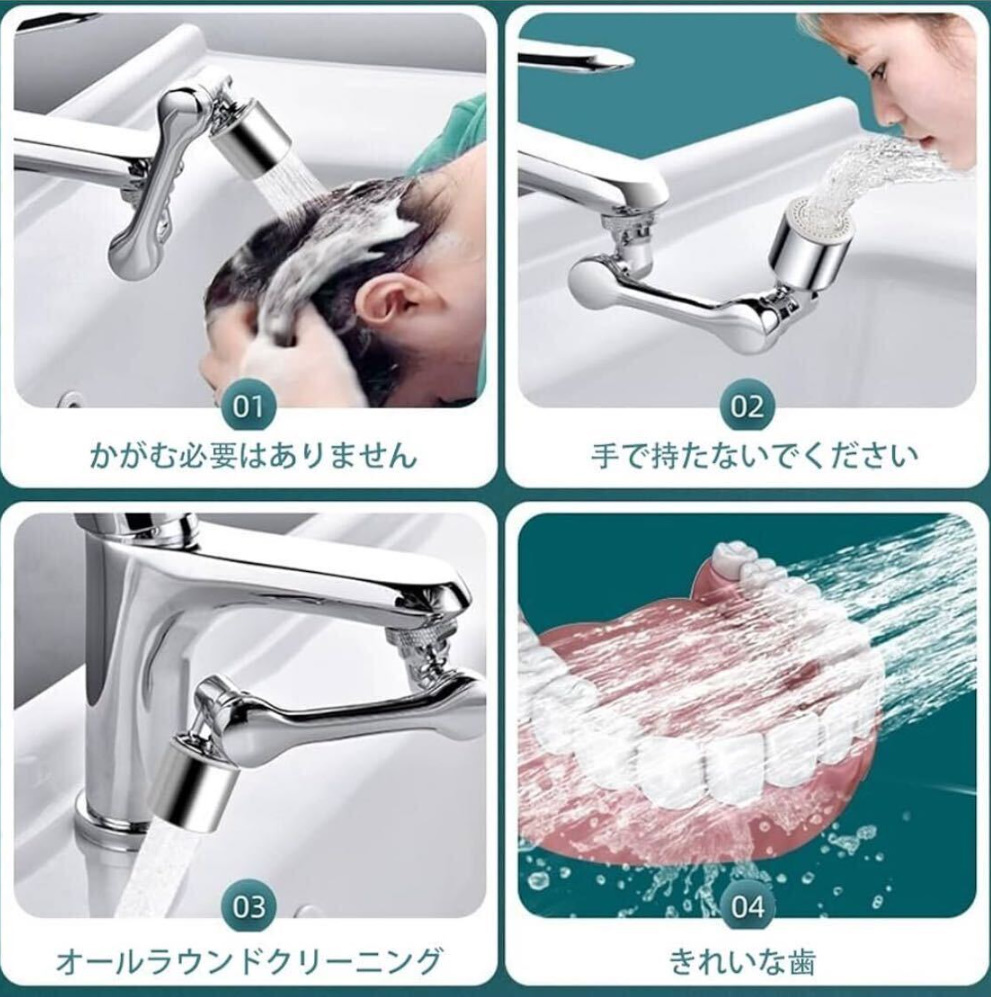 01
かがむ必要はありません

02
手で持たないでください

03
オールラウンドクリーニング

04
きれいな歯