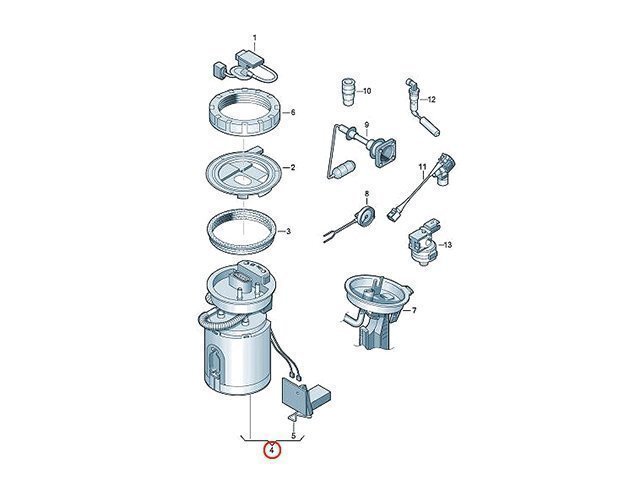 1
10
12
6
9
2
11
8
3
13
7
5
4