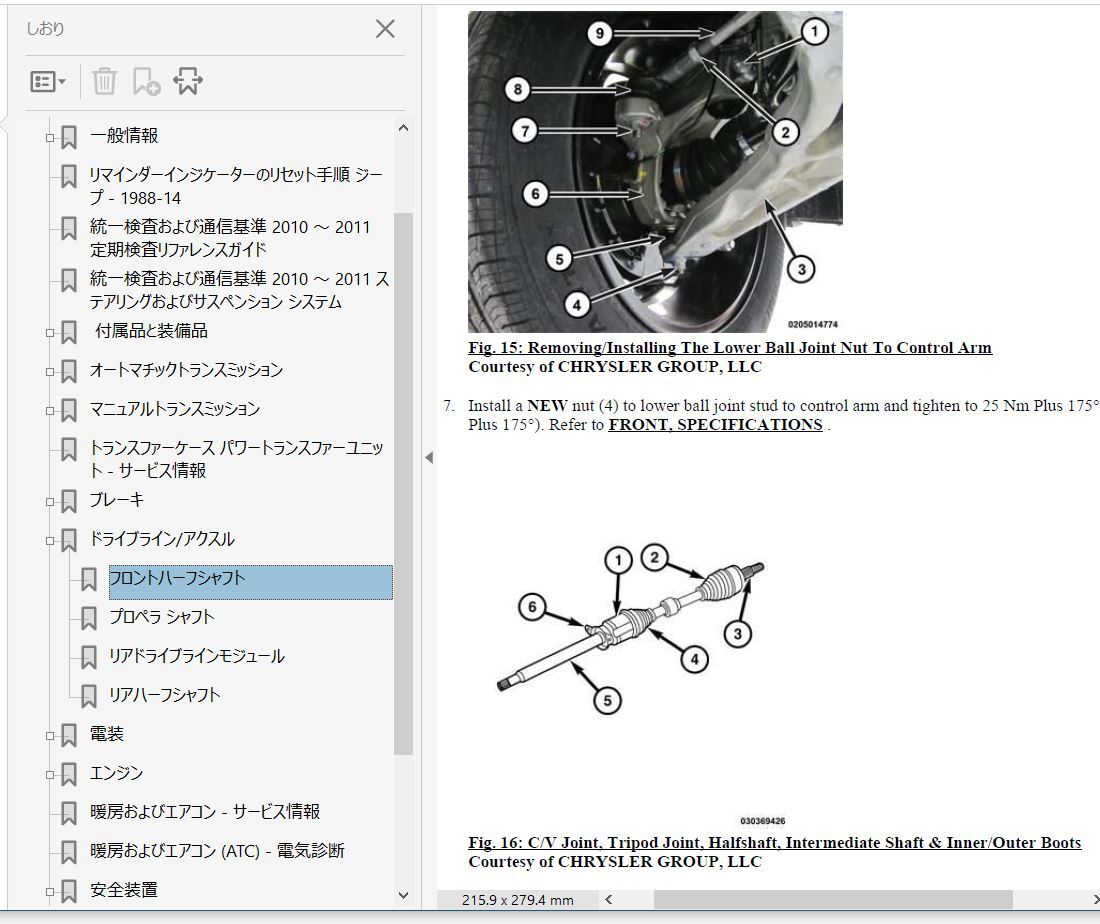 しおり

一般情報
リマインダーインジケーターのリセット手順 ジープ - 1988-14
統一検査および通信基準 2010 ～ 2011 定期検査リファレンスガイド
統一検査および通信基準 2010 ～ 2011 ステアリングおよびサスペンション システム
付属品と装備品
オートマチックトランスミッション
マニュアルトランスミッション
トランスファーケース パワートランスファーユニット - サービス情報
ブレーキ
ドライブライン/アクスル
フロントハーフシャフト
プロペラ シャフト
リアドライブラインモジュール
リアハーフシャフト
電装
エンジン
暖房およびエアコン - サービス情報
暖房およびエアコン (ATC) - 電気診断
安全装置

9
1
8
7
2
6
5
3
4
0205014774

Fig. 15: Removing/Installing The Lower Ball Joint Nut To Control Arm
Courtesy of CHRYSLER GROUP, LLC

7. Install a NEW nut (4) to lower ball joint stud to control arm and tighten to 25 Nm Plus 175° Plus 175°). Refer to FRONT, SPECIFICATIONS .

1
2
6
3
4
5
030369426

Fig. 16: C/V Joint, Tripod Joint, Halfshaft, Intermediate Shaft & Inner/Outer Boots
Courtesy of CHRYSLER GROUP, LLC

215.9 x 279.4 mm