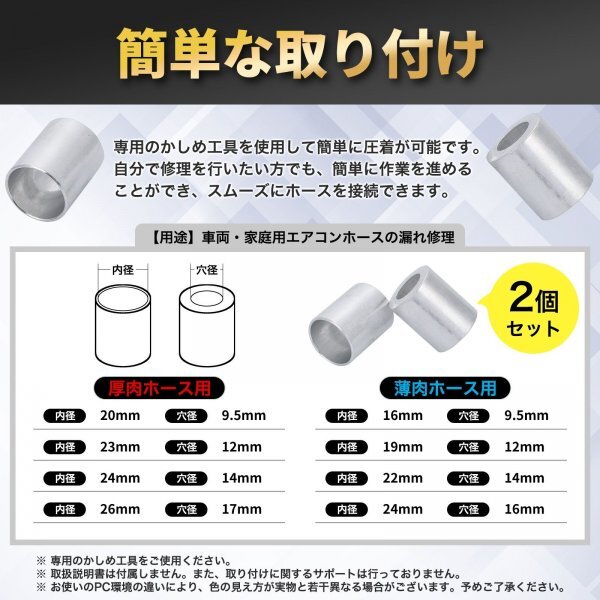 簡単な取り付け

専用のかしめ工具を使用して簡単に圧着が可能です。自分で修理を行いたい方でも、簡単に作業を進めることができ、スムーズにホースを接続できます。

【用途】車両・家庭用エアコンホースの漏れ修理

内径

穴径

2個セット

厚肉ホース用

| 内径 | 20mm | 穴径 | 9.5mm |
|---|---|---|---|
| 内径 | 23mm | 穴径 | 12mm |
| 内径 | 24mm | 穴径 | 14mm |
| 内径 | 26mm | 穴径 | 17mm |

薄肉ホース用

| 内径 | 16mm | 穴径 | 9.5mm |
|---|---|---|---|
| 内径 | 19mm | 穴径 | 12mm |
| 内径 | 22mm | 穴径 | 14mm |
| 内径 | 24mm | 穴径 | 16mm |

※ 専用のかしめ工具をご使用ください。
※ 取扱説明書は付属しません。また、取り付けに関するサポートは行っておりません。
※ お使いのPC環境の違いにより、色の見え方が実物と若干異なる場合がございます。予めご了承ください。