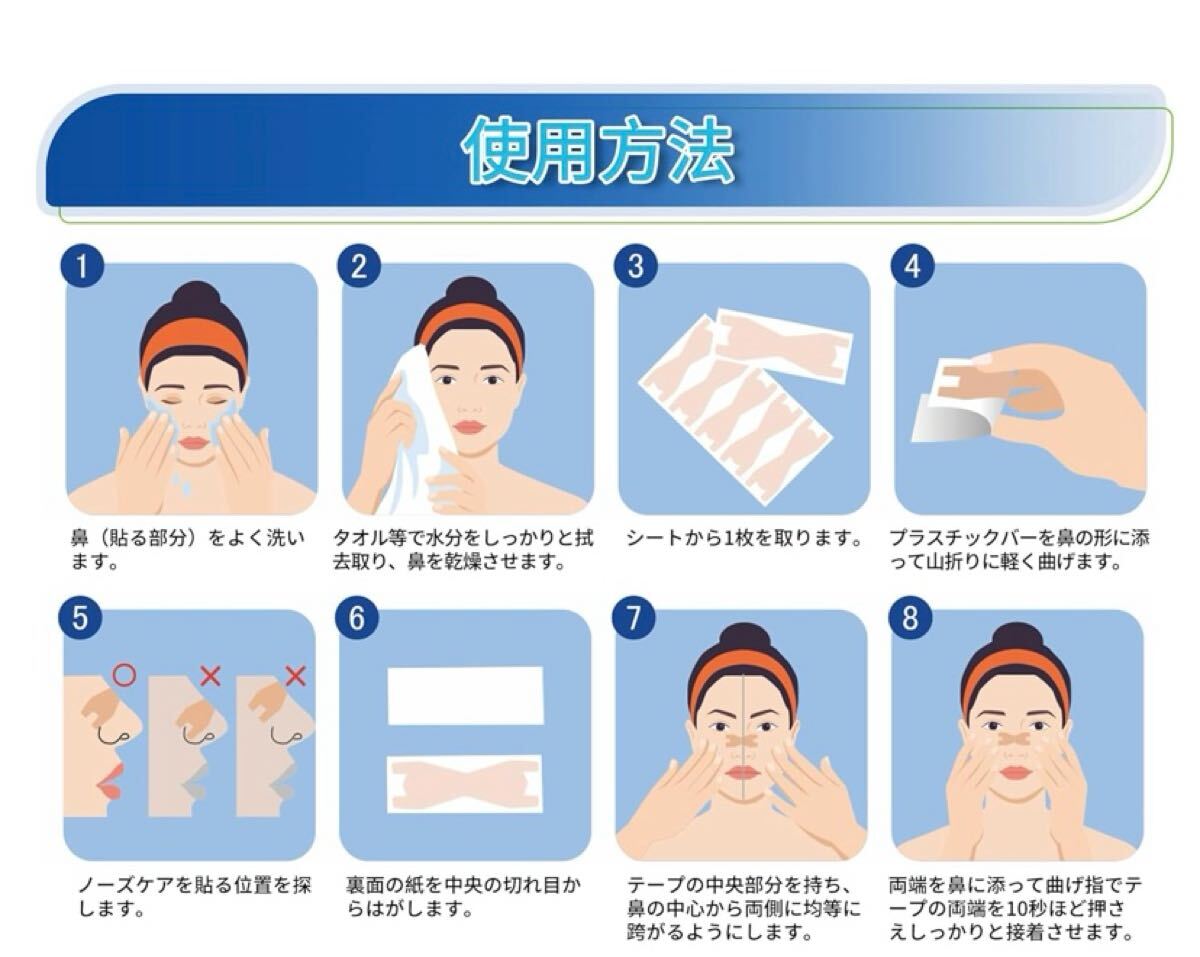 使用方法

1
鼻（貼る部分）をよく洗います。

2
タオル等で水分をしっかりと拭去取り、鼻を乾燥させます。

3
シートから1枚を取ります。

4
プラスチックバーを鼻の形に添って山折りに軽く曲げます。

5
○ × ×
ノーズケアを貼る位置を探します。

6
裏面の紙を中央の切れ目からはがします。

7
テープの中央部分を持ち、鼻の中心から両側に均等に跨がるようにします。

8
両端を鼻に添って曲げ指でテープの両端を10秒ほど押さえしっかりと接着させます。