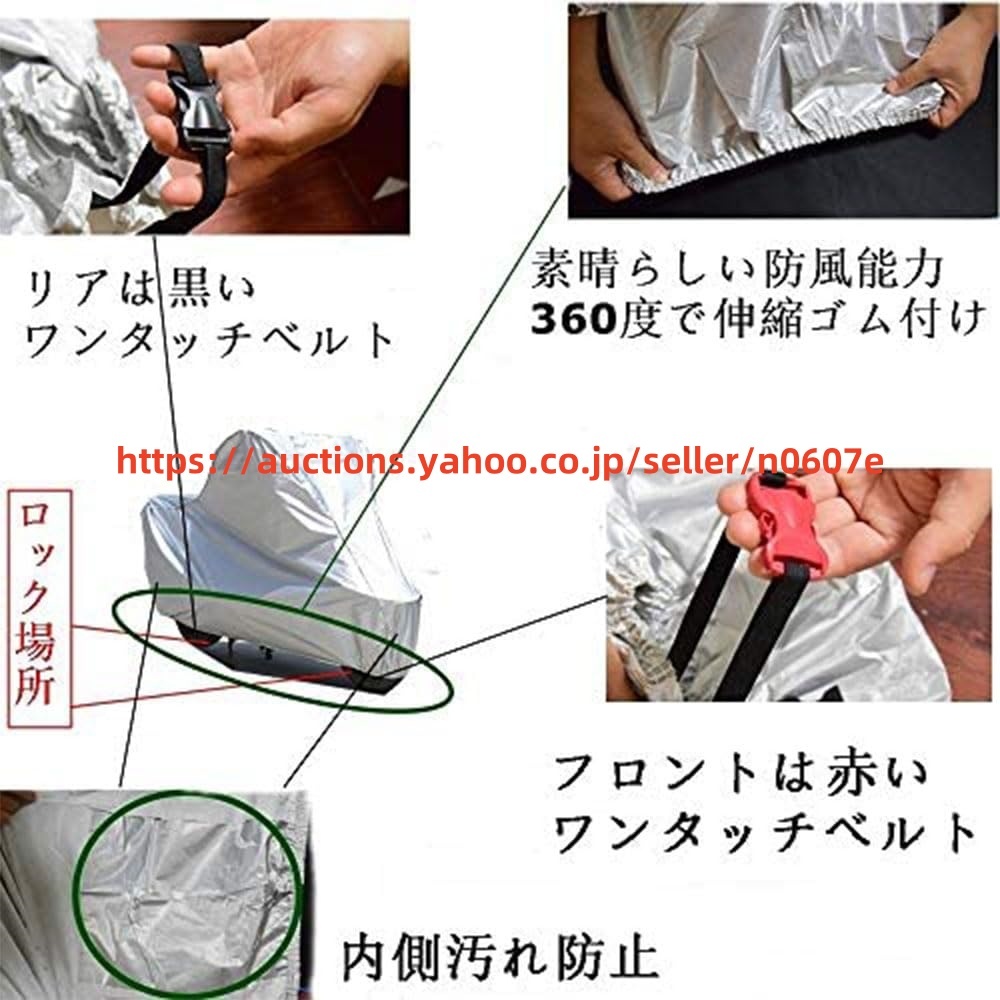 リアは黒い
ワンタッチベルト

素晴らしい防風能力
360度で伸縮ゴム付け

https://auctions.yahoo.co.jp/seller/n0607e

ロック場所

フロントは赤い
ワンタッチベルト

内側汚れ防止