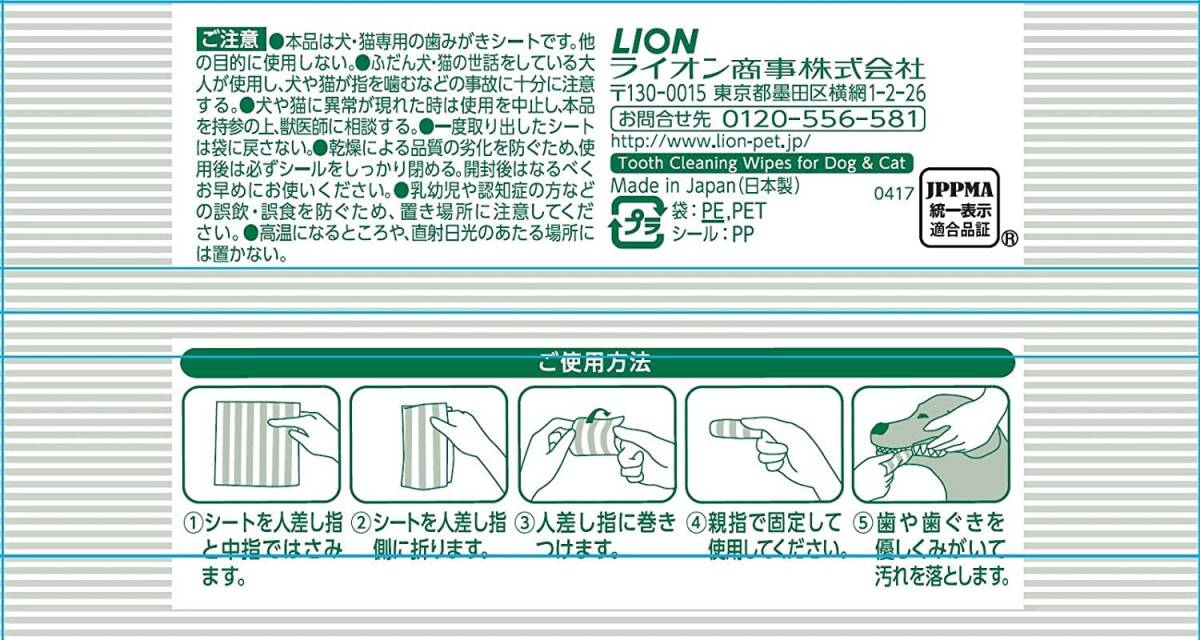 ご注意 ●本品は犬・猫専用の歯みがきシートです。他の目的に使用しない。●ふだん犬・猫の世話をしている大人が使用し、犬や猫が指を噛むなどの事故に十分に注意する。●犬や猫に異常が現れた時は使用を中止し、本品を持参の上、獣医師に相談する。●一度取り出したシートは袋に戻さない。●乾燥による品質の劣化を防ぐため、使用後は必ずシールをしっかり閉める。開封後はなるべくお早めにお使いください。●乳幼児や認知症の方などの誤飲・誤食を防ぐため、置き場所に注意してください。●高温になるところや、直射日光のあたる場所には置かない。

LION
ライオン商事株式会社
〒130-0015 東京都墨田区横網1-2-26
お問合せ先 0120-556-581
http://www.lion-pet.jp/
Tooth Cleaning Wipes for Dog & Cat
Made in Japan（日本製）
プラ 袋：PE,PET
シール：PP
0417
JPPMA 統一表示 適合品証 ®

ご使用方法

①シートを人差し指と中指ではさみます。
②シートを人差し指側に折ります。
③人差し指に巻きつけます。
④親指で固定して使用してください。
⑤歯や歯ぐきを優しくみがいて汚れを落とします。